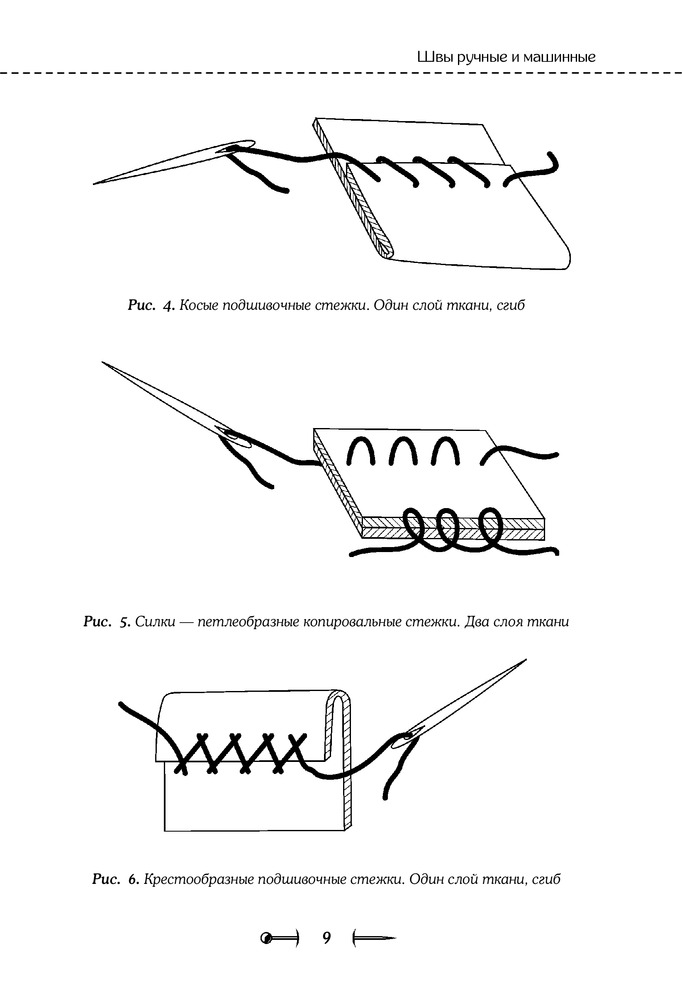 Швы ручные и машинные

Рис. 4. Косые подшивочные стежки. Один слой ткани, сгиб

Рис. 5. Силки — петлеобразные копировальные стежки. Два слоя ткани

Рис. 6. Крестообразные подшивочные стежки. Один слой ткани, сгиб

9