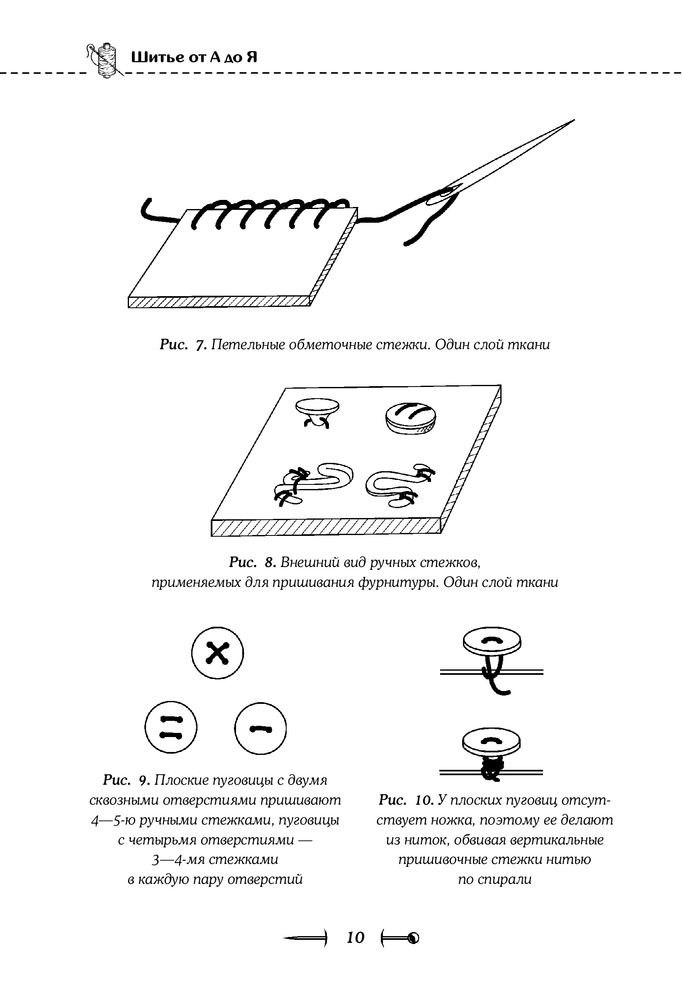 Шитье от А до Я

Рис. 7. Петельные обметочные стежки. Один слой ткани

Рис. 8. Внешний вид ручных стежков, применяемых для пришивания фурнитуры. Один слой ткани

Рис. 9. Плоские пуговицы с двумя сквозными отверстиями пришивают 4—5-ю ручными стежками, пуговицы с четырьмя отверстиями — 3—4-мя стежками в каждую пару отверстий

Рис. 10. У плоских пуговиц отсутствует ножка, поэтому ее делают из ниток, обвивая вертикальные пришивочные стежки нитью по спирали

10