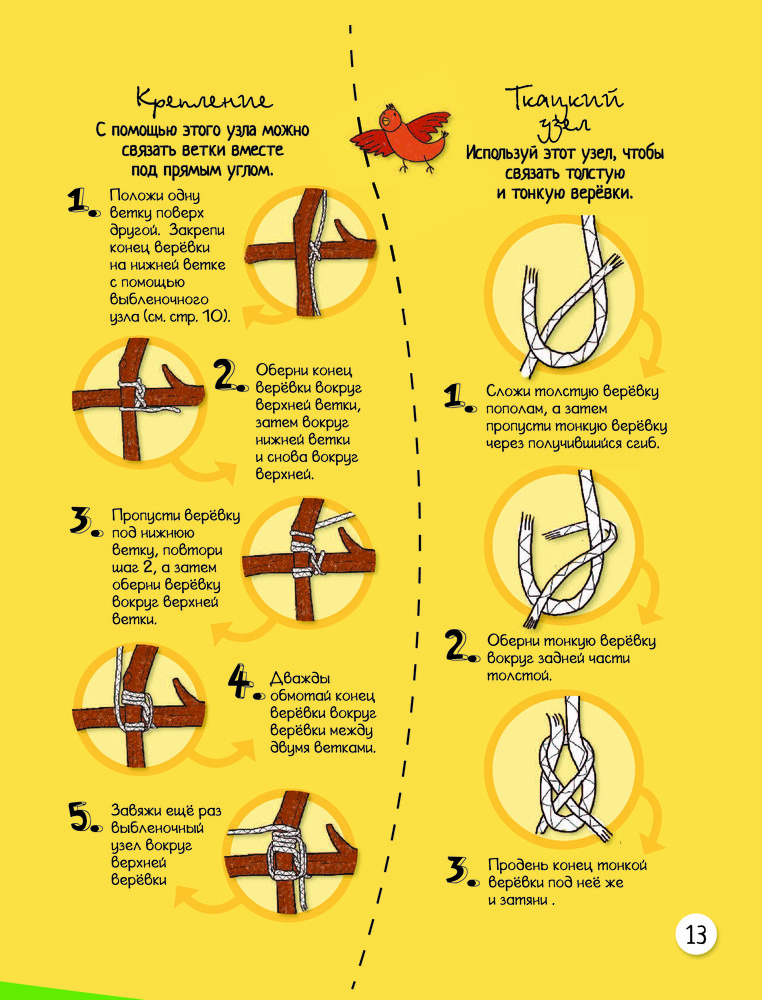 Крепление

С помощью этого узла можно связать ветки вместе под прямым углом.

1. Положи одну ветку поверх другой. Закрепи конец верёвки на нижней ветке с помощью выбленочного узла (см. стр. 10).

2. Оберни конец верёвки вокруг верхней ветки, затем вокруг нижней ветки и снова вокруг верхней.

3. Пропусти верёвку под нижнюю ветку, повтори шаг 2, а затем оберни верёвку вокруг верхней ветки.

4. Дважды обмотай конец верёвки вокруг верёвки между двумя ветками.

5. Завяжи ещё раз выбленочный узел вокруг верхней верёвки

Ткацкий узел

Используй этот узел, чтобы связать толстую и тонкую верёвки.

1. Сложи толстую верёвку пополам, а затем пропусти тонкую верёвку через получившийся сгиб.

2. Оберни тонкую верёвку вокруг задней части толстой.

3. Продень конец тонкой верёвки под неё же и затяни .

13