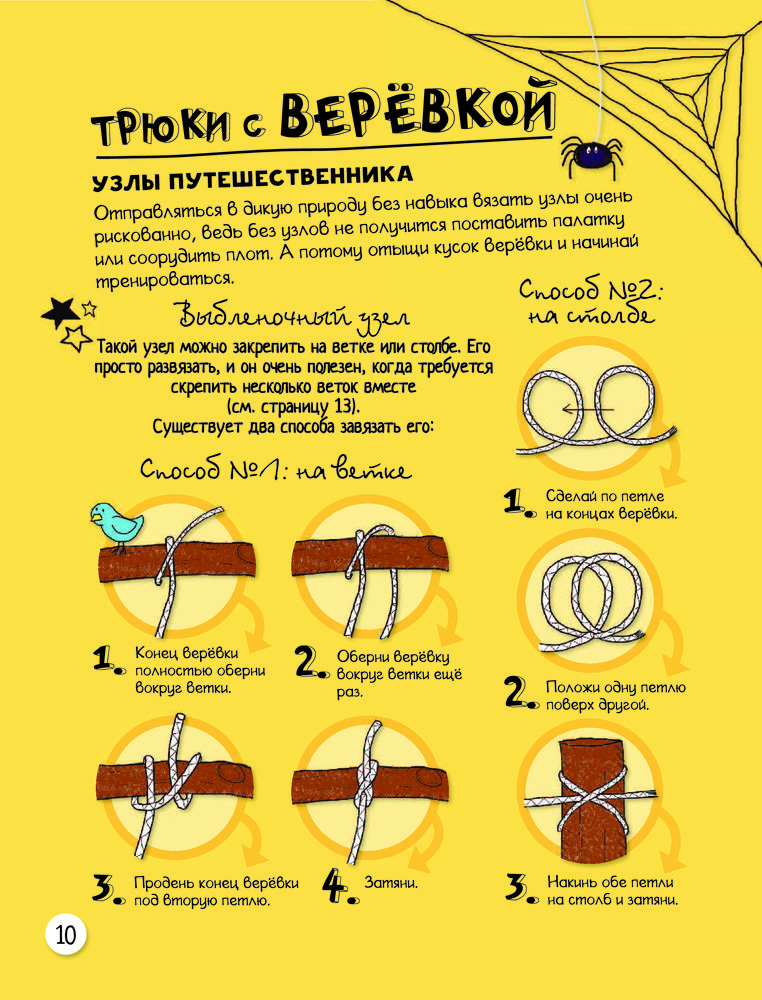 ТРЮКИ С ВЕРЁВКОЙ

УЗЛЫ ПУТЕШЕСТВЕННИКА

Отправляться в дикую природу без навыка вязать узлы очень рискованно, ведь без узлов не получится поставить палатку или соорудить плот. А потому отыщи кусок верёвки и начинай тренироваться.

Выбленочный узел

Такой узел можно закрепить на ветке или столбе. Его просто развязать, и он очень полезен, когда требуется скрепить несколько веток вместе (см. страницу 13). Существует два способа завязать его:

Способ №1: на ветке

1. Конец верёвки полностью оберни вокруг ветки.

2. Оберни верёвку вокруг ветки ещё раз.

3. Продень конец верёвки под вторую петлю.

4. Затяни.

Способ №2: на столбе

1. Сделай по петле на концах верёвки.

2. Положи одну петлю поверх другой.

3. Накинь обе петли на столб и затяни.

10