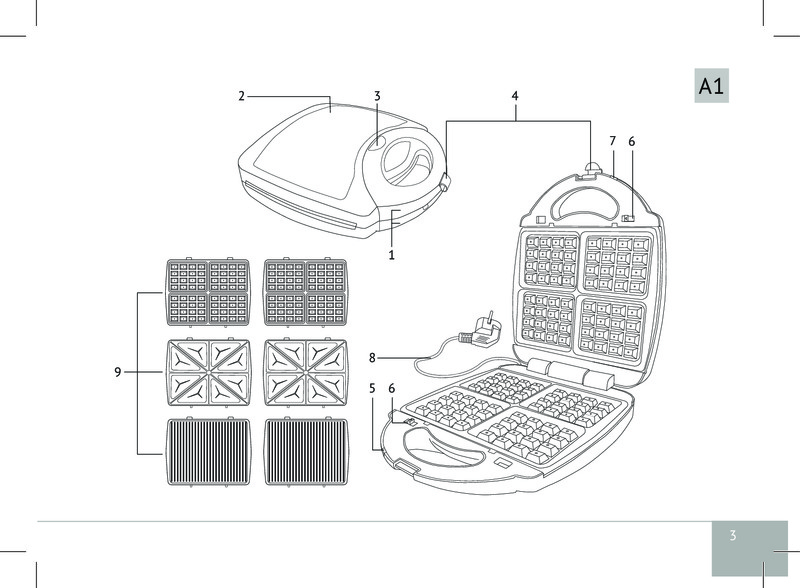 A1

2
3
4
7
6
1
9
8
5
6

3