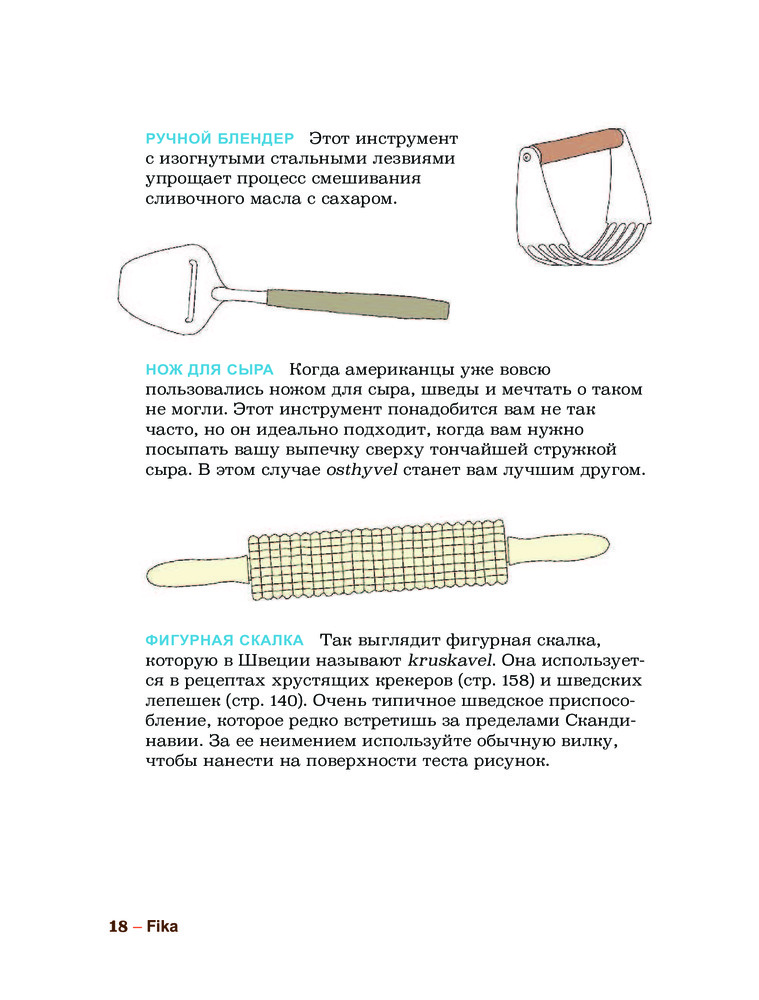 РУЧНОЙ БЛЕНДЕР Этот инструмент с изогнутыми стальными лезвиями упрощает процесс смешивания сливочного масла с сахаром.

НОЖ ДЛЯ СЫРА Когда американцы уже вовсю пользовались ножом для сыра, шведы и мечтать о таком не могли. Этот инструмент понадобится вам не так часто, но он идеально подходит, когда вам нужно посыпать вашу выпечку сверху тончайшей стружкой сыра. В этом случае osthyvel станет вам лучшим другом.

ФИГУРНАЯ СКАЛКА Так выглядит фигурная скалка, которую в Швеции называют kruskavel. Она используется в рецептах хрустящих крекеров (стр. 158) и шведских лепешек (стр. 140). Очень типичное шведское приспособление, которое редко встретишь за пределами Скандинавии. За ее неимением используйте обычную вилку, чтобы нанести на поверхности теста рисунок.

18 – Fika