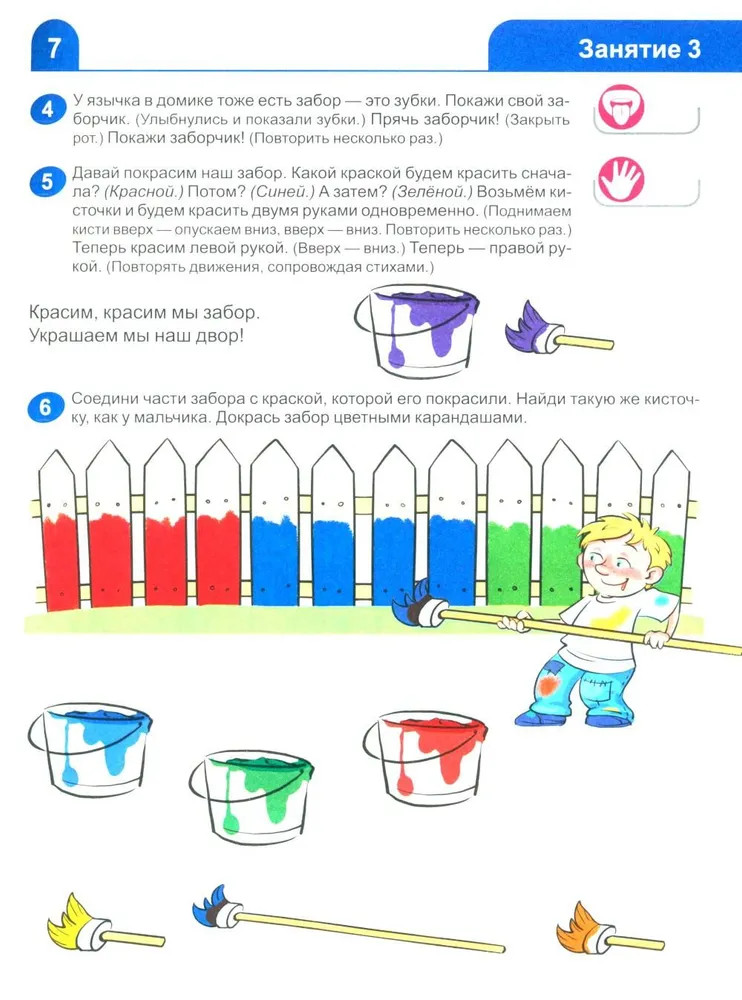 7

Занятие 3

4 У язычка в домике тоже есть забор — это зубки. Покажи свой заборчик. (Улыбнулись и показали зубки.) Прячь заборчик! (Закрыть рот.) Покажи заборчик! (Повторить несколько раз.)

5 Давай покрасим наш забор. Какой краской будем красить сначала? (Красной.) Потом? (Синей.) А затем? (Зелёной.) Возьмём кисточки и будем красить двумя руками одновременно. (Поднимаем кисти вверх — опускаем вниз, вверх — вниз. Повторить несколько раз.) Теперь красим левой рукой. (Вверх — вниз.) Теперь — правой рукой. (Повторять движения, сопровождая стихами.)

Красим, красим мы забор.
Украшаем мы наш двор!

6 Соедини части забора с краской, которой его покрасили. Найди такую же кисточку, как у мальчика. Докрась забор цветными карандашами.