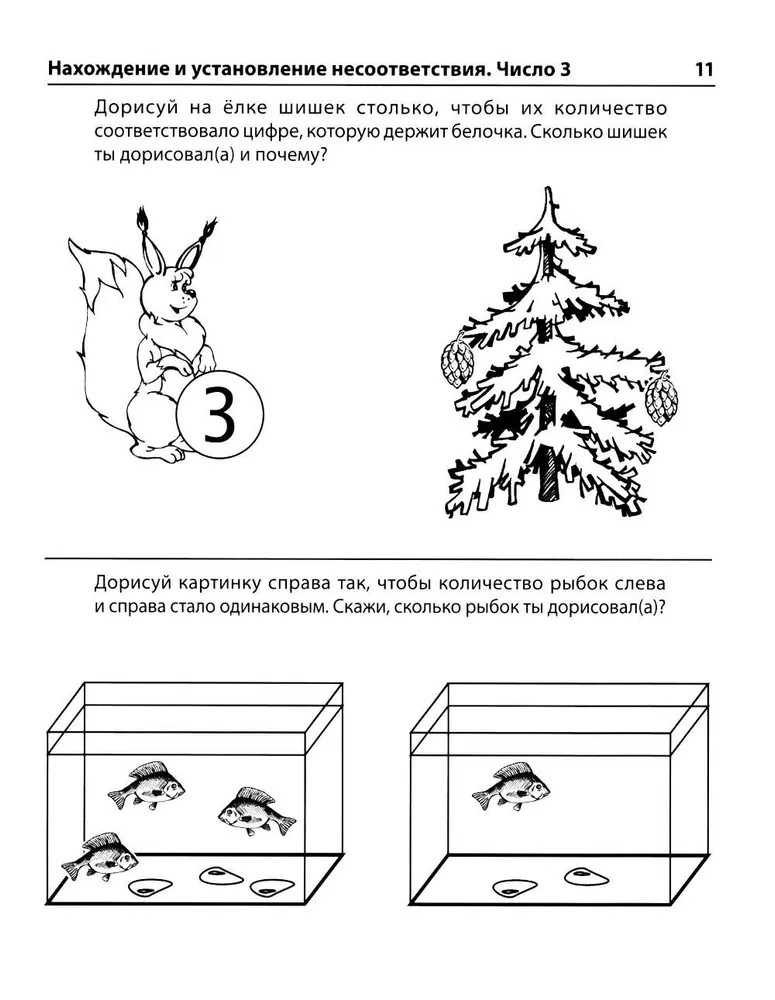 Нахождение и установление несоответствия. Число 3

11

Дорисуй на ёлке шишек столько, чтобы их количество соответствовало цифре, которую держит белочка. Сколько шишек ты дорисовал(а) и почему?

3

Дорисуй картинку справа так, чтобы количество рыбок слева и справа стало одинаковым. Скажи, сколько рыбок ты дорисовал(а)?