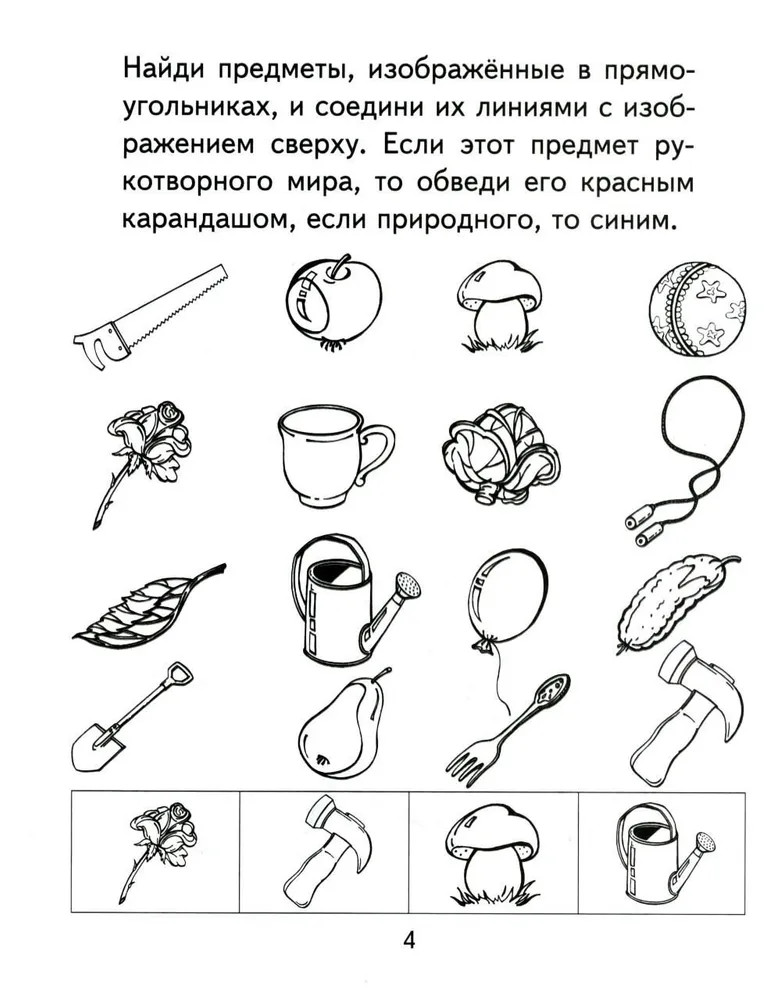 Найди предметы, изображённые в прямоугольниках, и соедини их линиями с изображением сверху. Если этот предмет рукотворного мира, то обведи его красным карандашом, если природного, то синим.

4