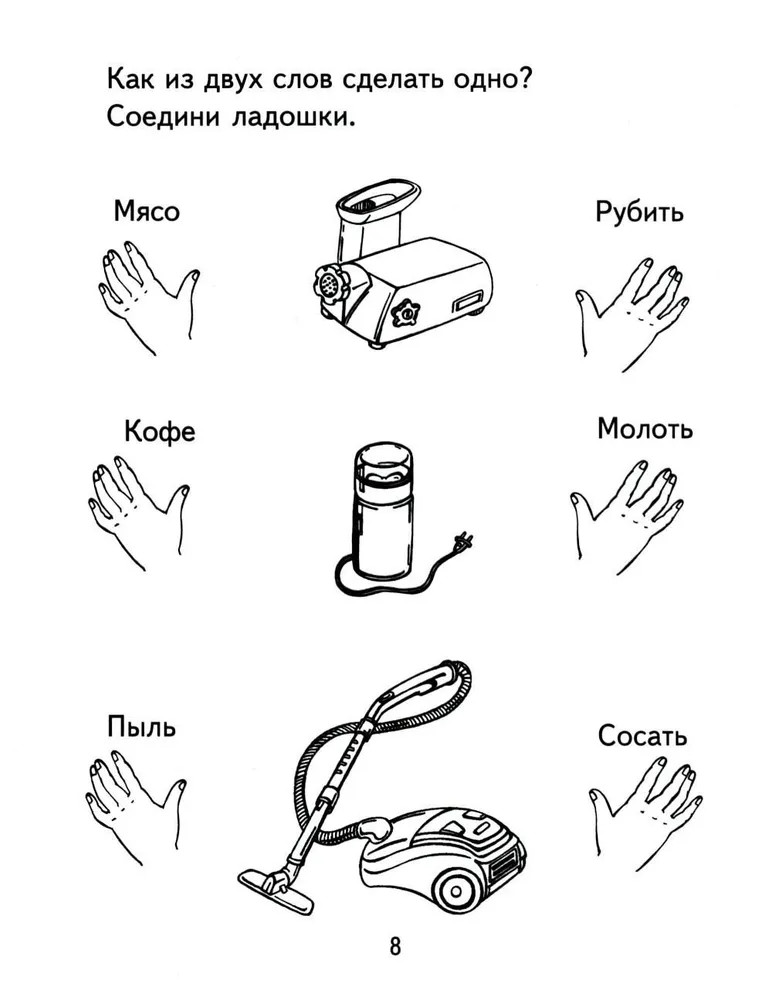 Как из двух слов сделать одно?
Соедини ладошки.

Мясо

Рубить

Кофе

Молоть

Пыль

Сосать

8