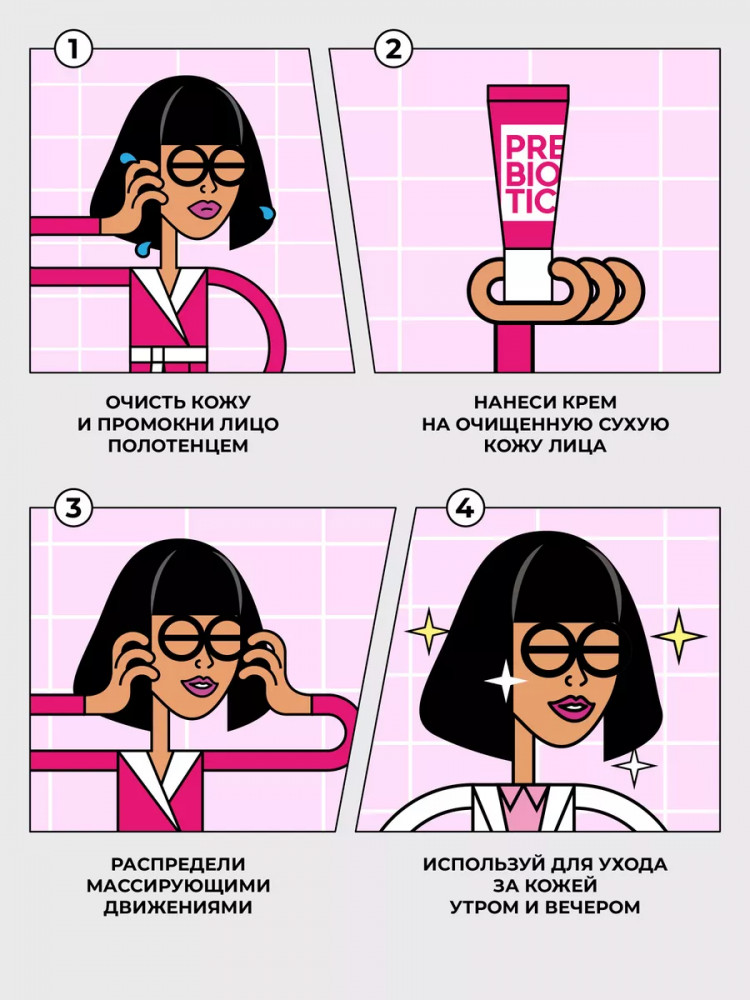 1

ОЧИСТЬ КОЖУ И ПРОМОКНИ ЛИЦО ПОЛОТЕНЦЕМ

2

PRE BIO TIC

НАНЕСИ КРЕМ НА ОЧИЩЕННУЮ СУХУЮ КОЖУ ЛИЦА

3

РАСПРЕДЕЛИ МАССИРУЮЩИМИ ДВИЖЕНИЯМИ

4

ИСПОЛЬЗУЙ ДЛЯ УХОДА ЗА КОЖЕЙ УТРОМ И ВЕЧЕРОМ