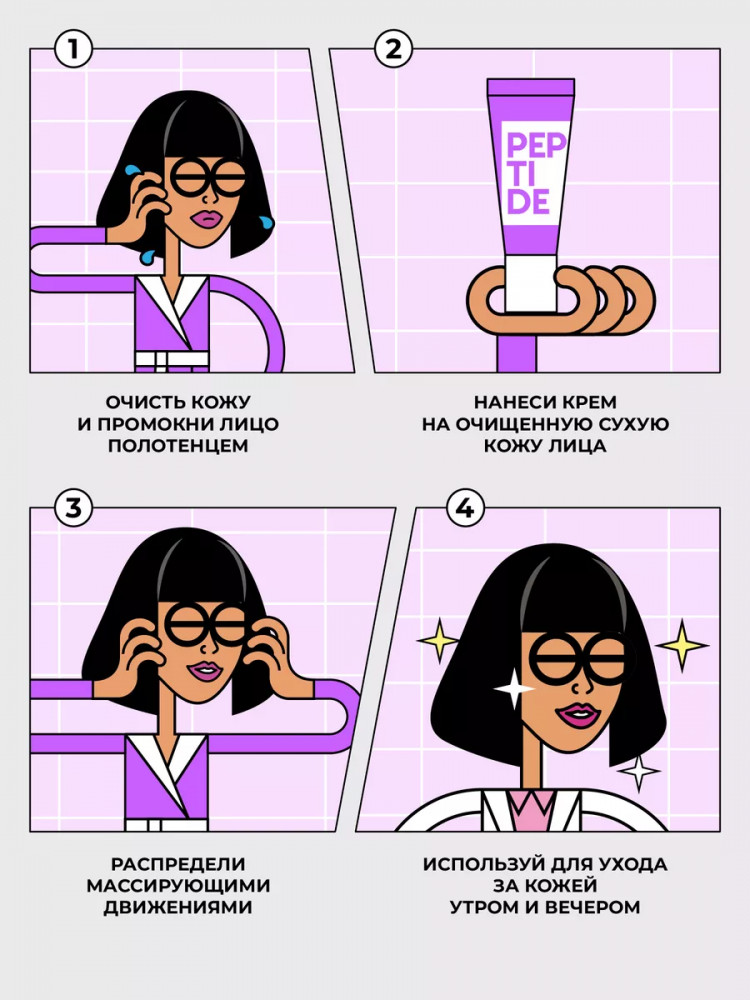 1

ОЧИСТЬ КОЖУ И ПРОМОКНИ ЛИЦО ПОЛОТЕНЦЕМ

2

PEP TI DE

НАНЕСИ КРЕМ НА ОЧИЩЕННУЮ СУХУЮ КОЖУ ЛИЦА

3

РАСПРЕДЕЛИ МАССИРУЮЩИМИ ДВИЖЕНИЯМИ

4

ИСПОЛЬЗУЙ ДЛЯ УХОДА ЗА КОЖЕЙ УТРОМ И ВЕЧЕРОМ