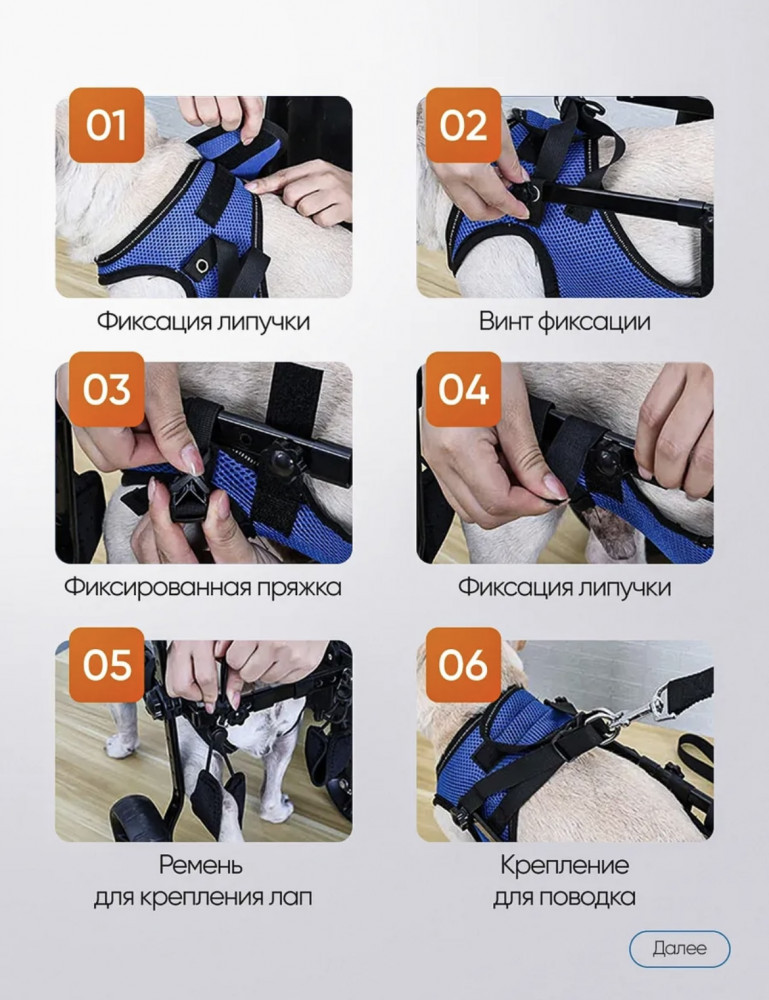 01

Фиксация липучки

02

Винт фиксации

03

Фиксированная пряжка

04

Фиксация липучки

05

Ремень для крепления лап

06

Крепление для поводка

Далее