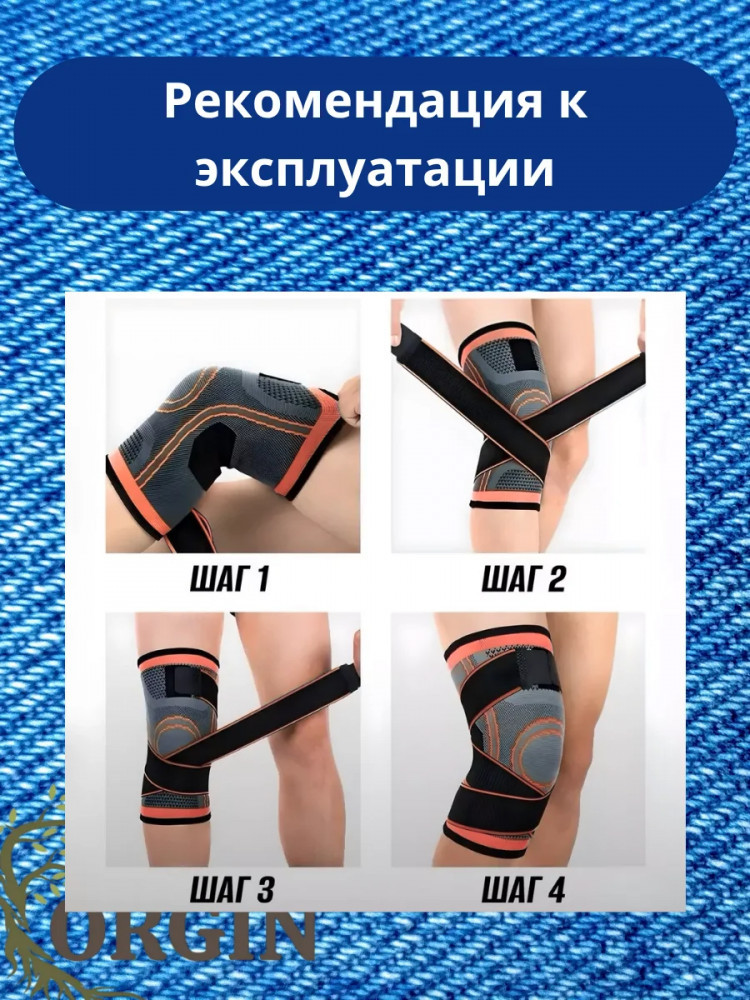 Рекомендация к эксплуатации

ШАГ 1

ШАГ 2

ШАГ 3

ШАГ 4

ORGIN