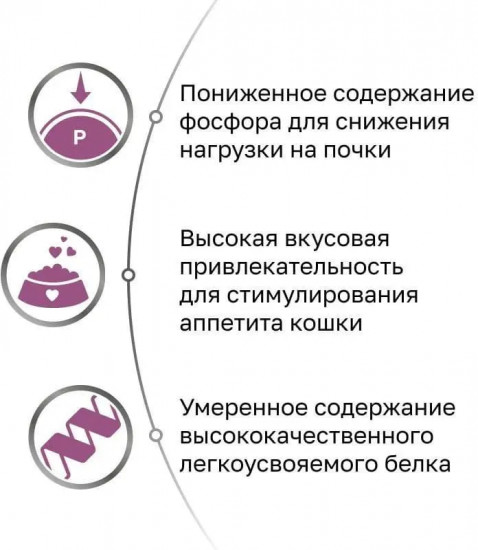 P

Пониженное содержание фосфора для снижения нагрузки на почки

Высокая вкусовая привлекательность для стимулирования аппетита кошки

Умеренное содержание высококачественного легкоусвояемого белка