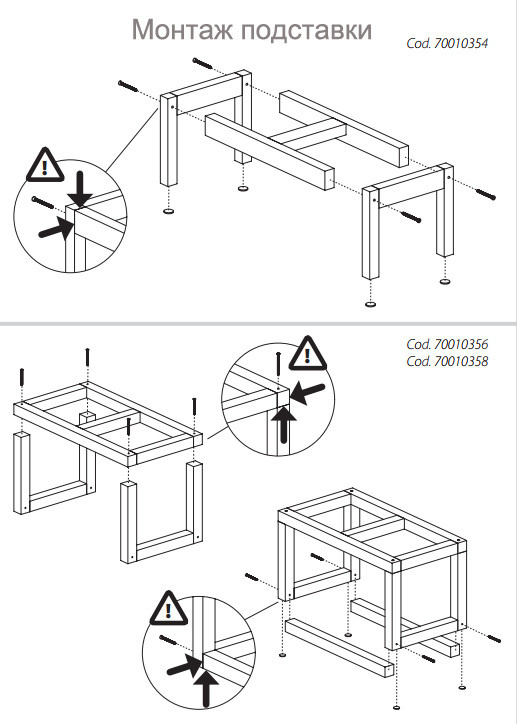 Монтаж подставки

Cod. 70010354

Cod. 70010356
Cod. 70010358