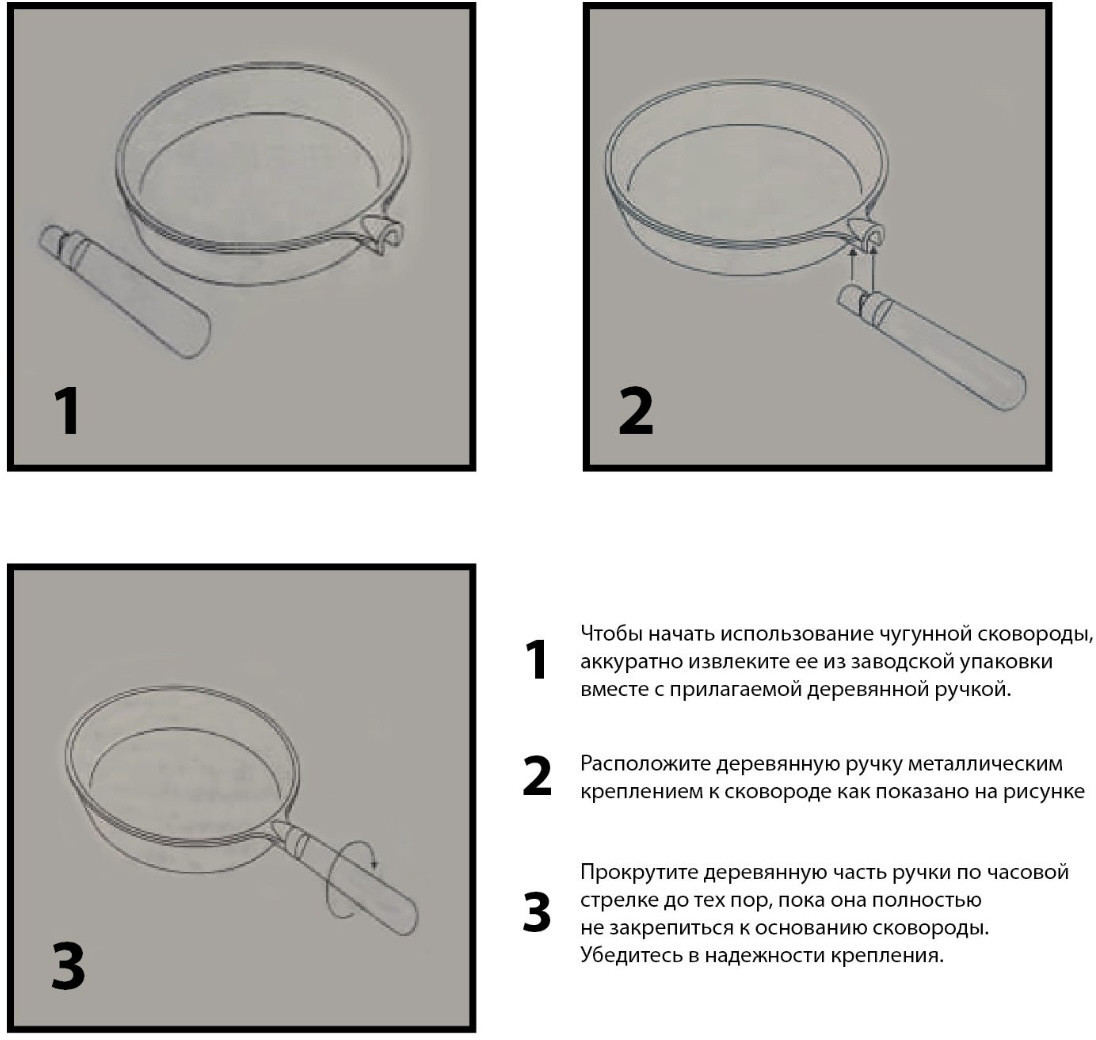 1

2

3

1 Чтобы начать использование чугунной сковороды, аккуратно извлеките ее из заводской упаковки вместе с прилагаемой деревянной ручкой.

2 Расположите деревянную ручку металлическим креплением к сковороде как показано на рисунке

3 Прокрутите деревянную часть ручки по часовой стрелке до тех пор, пока она полностью не закрепиться к основанию сковороды. Убедитесь в надежности крепления.