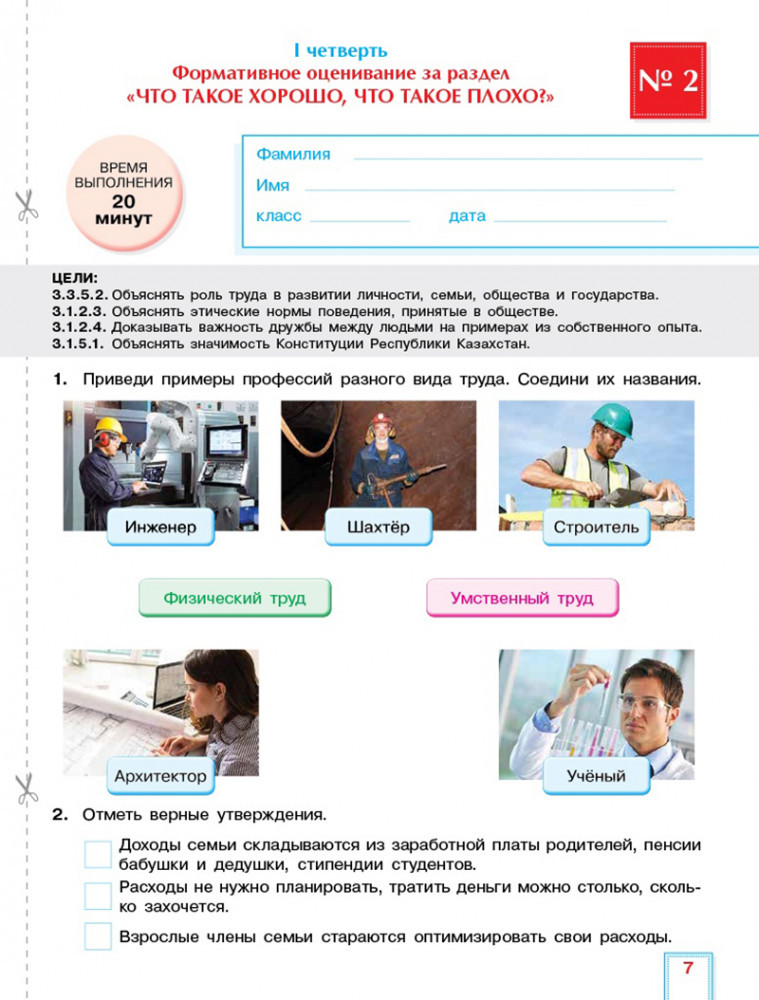 I четверть
Формативное оценивание за раздел
«ЧТО ТАКОЕ ХОРОШО, ЧТО ТАКОЕ ПЛОХО?»

№ 2

ВРЕМЯ ВЫПОЛНЕНИЯ
20 минут

Фамилия
Имя
класс
дата

ЦЕЛИ:
3.3.5.2. Объяснять роль труда в развитии личности, семьи, общества и государства.
3.1.2.3. Объяснять этические нормы поведения, принятые в обществе.
3.1.2.4. Доказывать важность дружбы между людьми на примерах из собственного опыта.
3.1.5.1. Объяснять значимость Конституции Республики Казахстан.

1. Приведи примеры профессий разного вида труда. Соедини их названия.

Инженер
Шахтёр
Строитель

Физический труд
Умственный труд

Архитектор
Учёный

2. Отметь верные утверждения.

Доходы семьи складываются из заработной платы родителей, пенсии бабушки и дедушки, стипендии студентов.
Расходы не нужно планировать, тратить деньги можно столько, сколько захочется.
Взрослые члены семьи стараются оптимизировать свои расходы.

7