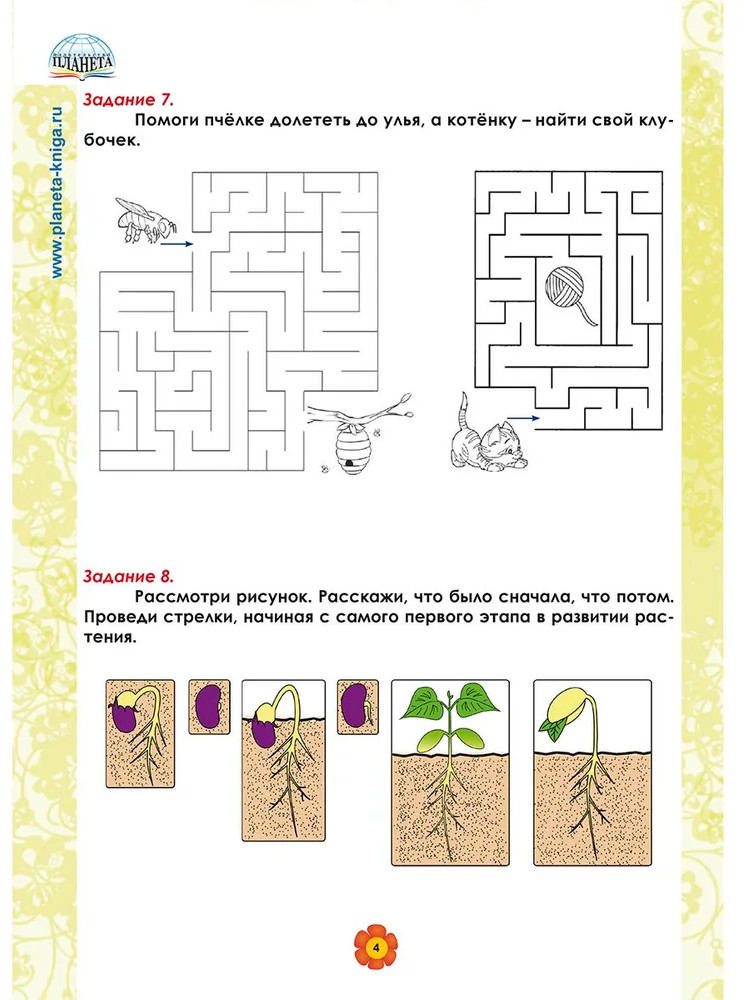 ПЛАНЕТА

www.planeta-kniga.ru

Задание 7.

Помоги пчёлке долететь до улья, а котёнку – найти свой клубочек.

Задание 8.

Рассмотри рисунок. Расскажи, что было сначала, что потом. Проведи стрелки, начиная с самого первого этапа в развитии растения.

4