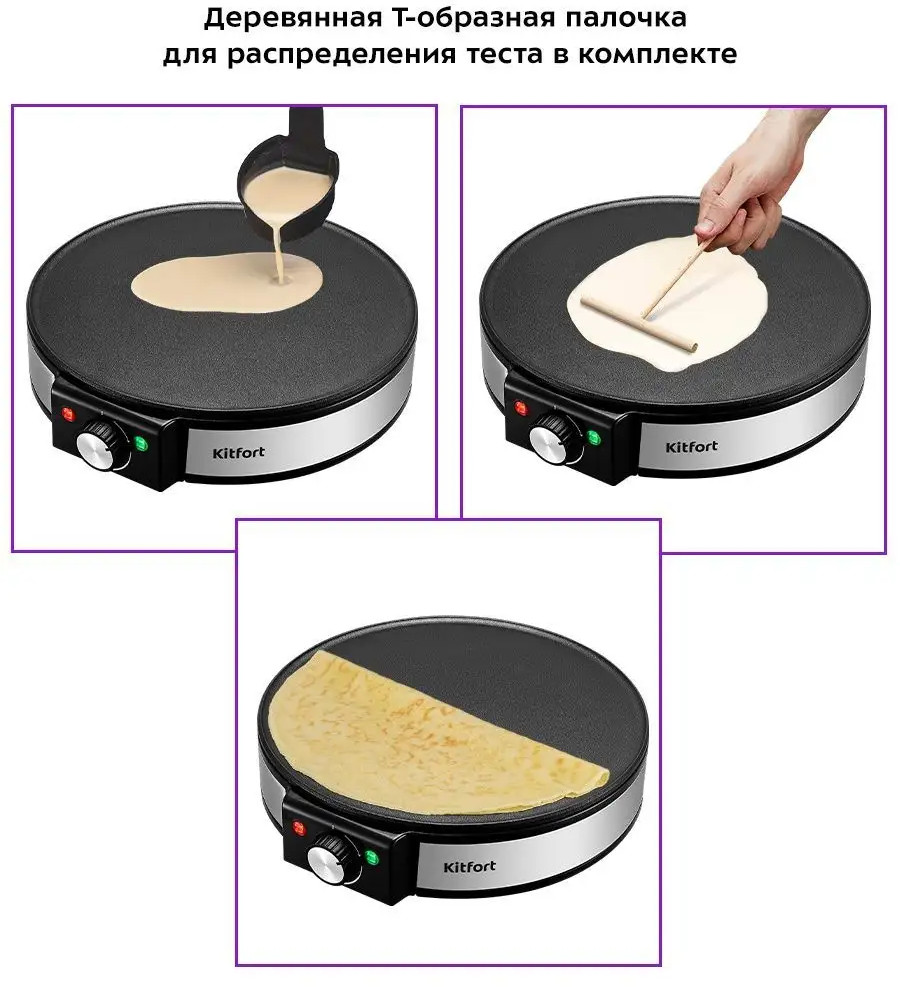 Деревянная Т-образная палочка
для распределения теста в комплекте

Kitfort

Kitfort

Kitfort