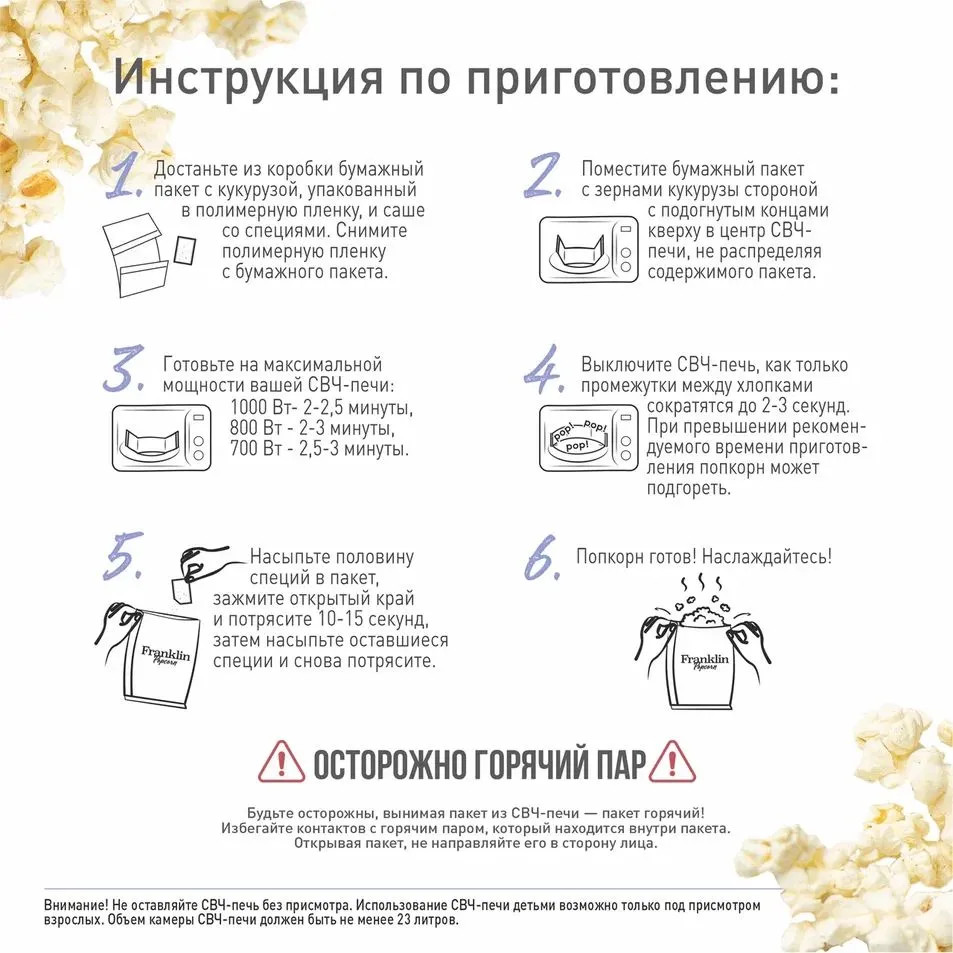 Инструкция по приготовлению:

1. Достаньте из коробки бумажный пакет с кукурузой, упакованный в полимерную пленку, и саше со специями. Снимите полимерную пленку с бумажного пакета.

2. Поместите бумажный пакет с зернами кукурузы стороной с подогнутым концами кверху в центр СВЧ-печи, не распределяя содержимого пакета.

3. Готовьте на максимальной мощности вашей СВЧ-печи:
1000 Вт- 2-2,5 минуты,
800 Вт - 2-3 минуты,
700 Вт - 2,5-3 минуты.

4. Выключите СВЧ-печь, как только промежутки между хлопками сократятся до 2-3 секунд. При превышении рекомендуемого времени приготовления попкорн может подгореть.

pop! pop! pop!

5. Насыпьте половину специй в пакет, зажмите открытый край и потрясите 10-15 секунд, затем насыпьте оставшиеся специи и снова потрясите.

Franklin Popcorn

6. Попкорн готов! Наслаждайтесь!

Franklin Popcorn

ОСТОРОЖНО ГОРЯЧИЙ ПАР

Будьте осторожны, вынимая пакет из СВЧ-печи — пакет горячий! Избегайте контактов с горячим паром, который находится внутри пакета. Открывая пакет, не направляйте его в сторону лица.

Внимание! Не оставляйте СВЧ-печь без присмотра. Использование СВЧ-печи детьми возможно только под присмотром взрослых. Объем камеры СВЧ-печи должен быть не менее 23 литров.