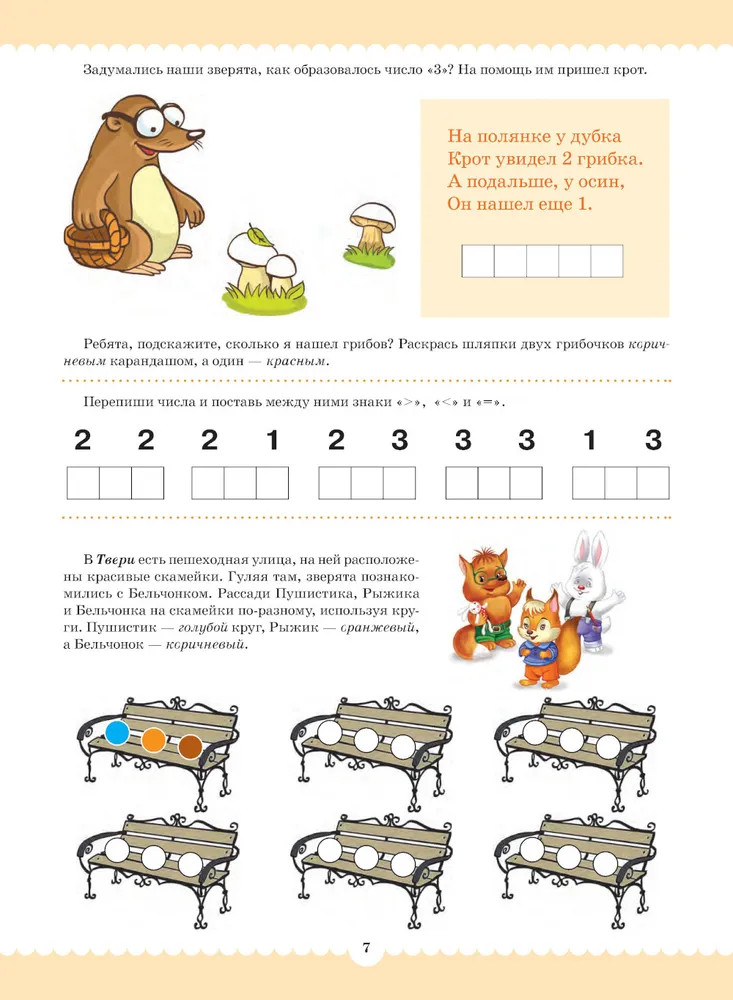 Задумались наши зверята, как образовалось число «3»? На помощь им пришел крот.

На полянке у дубка
Крот увидел 2 грибка.
А подальше, у осин,
Он нашел еще 1.

Ребята, подскажите, сколько я нашел грибов? Раскрась шляпки двух грибочков коричневым карандашом, а один — красным.

Перепиши числа и поставь между ними знаки «>», «<» и «=».

2 2 2 1 2 3 3 3 1 3

В Твери есть пешеходная улица, на ней расположены красивые скамейки. Гуляя там, зверята познакомились с Бельчонком. Рассади Пушистика, Рыжика и Бельчонка на скамейки по-разному, используя круги. Пушистик — голубой круг, Рыжик — оранжевый, а Бельчонок — коричневый.

7