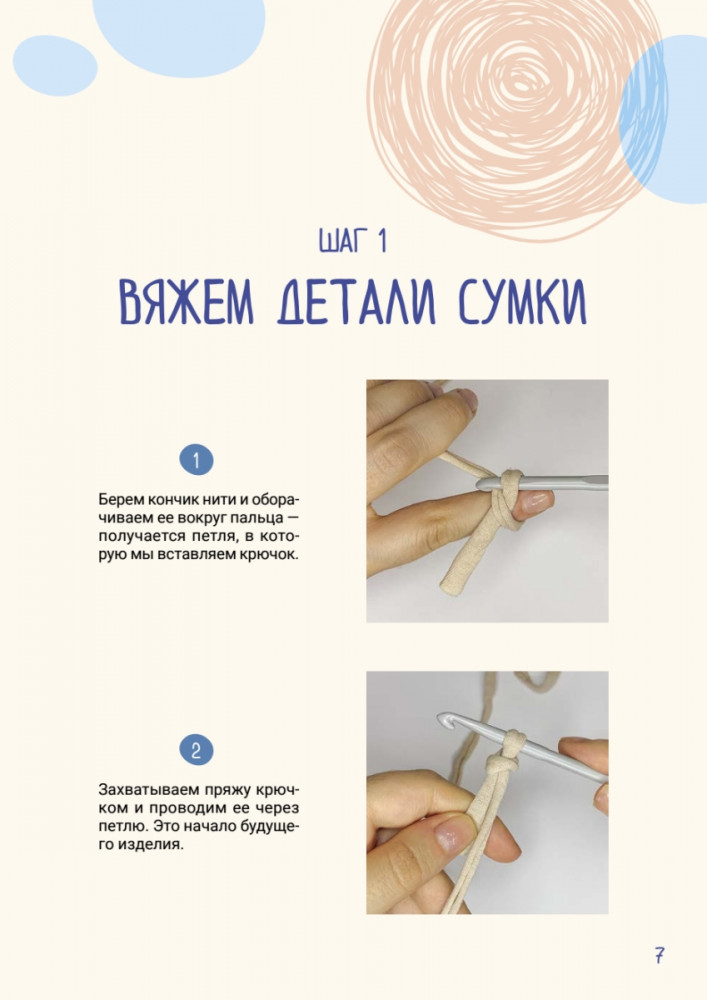 ШАГ 1

ВЯЖЕМ ДЕТАЛИ СУМКИ

1

Берем кончик нити и оборачиваем ее вокруг пальца — получается петля, в которую мы вставляем крючок.

2

Захватываем пряжу крючком и проводим ее через петлю. Это начало будущего изделия.

7