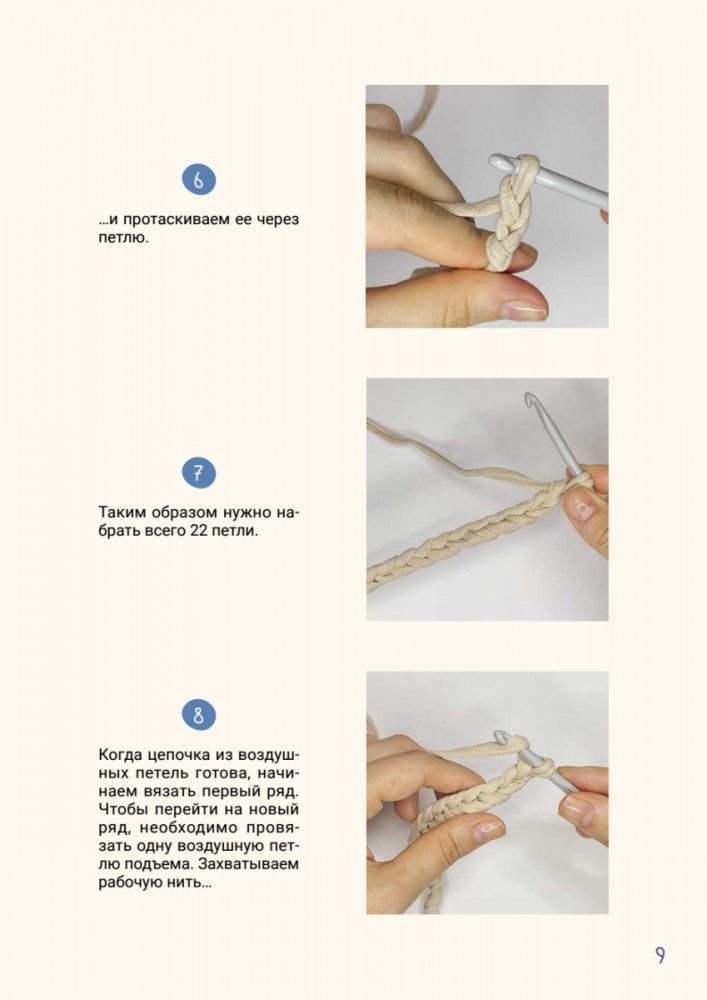 6

...и протаскиваем ее через петлю.

7

Таким образом нужно набрать всего 22 петли.

8

Когда цепочка из воздушных петель готова, начинаем вязать первый ряд. Чтобы перейти на новый ряд, необходимо провязать одну воздушную петлю подъема. Захватываем рабочую нить...

9