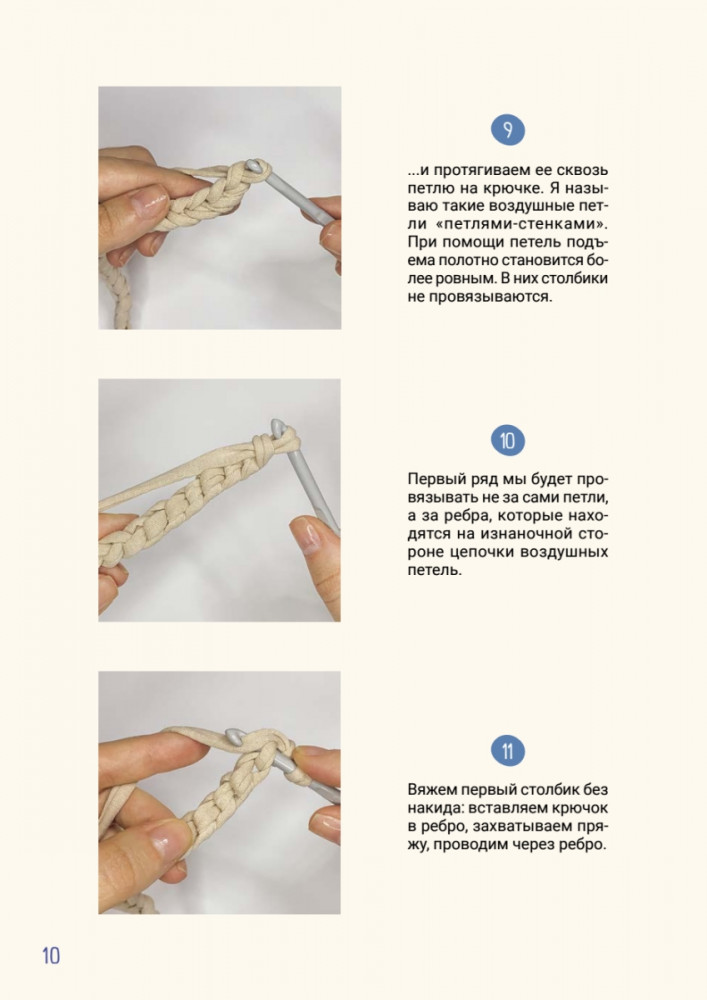 9

...и протягиваем ее сквозь петлю на крючке. Я называю такие воздушные петли «петлями-стенками». При помощи петель подъема полотно становится более ровным. В них столбики не провязываются.

10

Первый ряд мы будет провязывать не за сами петли, а за ребра, которые находятся на изнаночной стороне цепочки воздушных петель.

11

Вяжем первый столбик без накида: вставляем крючок в ребро, захватываем пряжу, проводим через ребро.

10