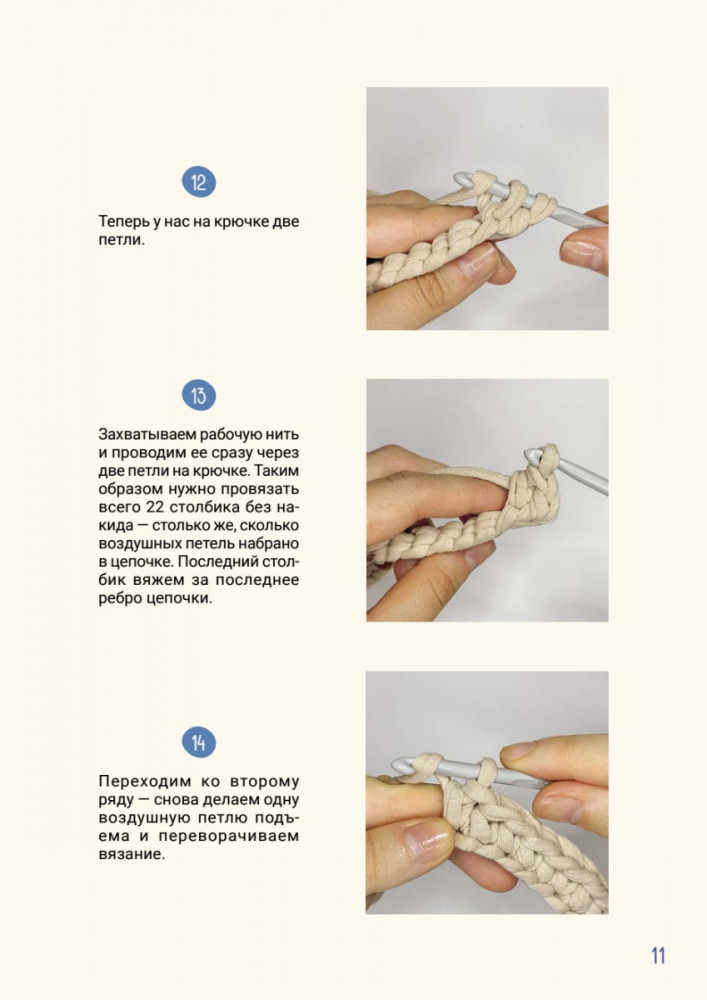 12

Теперь у нас на крючке две петли.

13

Захватываем рабочую нить и проводим ее сразу через две петли на крючке. Таким образом нужно провязать всего 22 столбика без накида — столько же, сколько воздушных петель набрано в цепочке. Последний столбик вяжем за последнее ребро цепочки.

14

Переходим ко второму ряду — снова делаем одну воздушную петлю подъема и переворачиваем вязание.

11