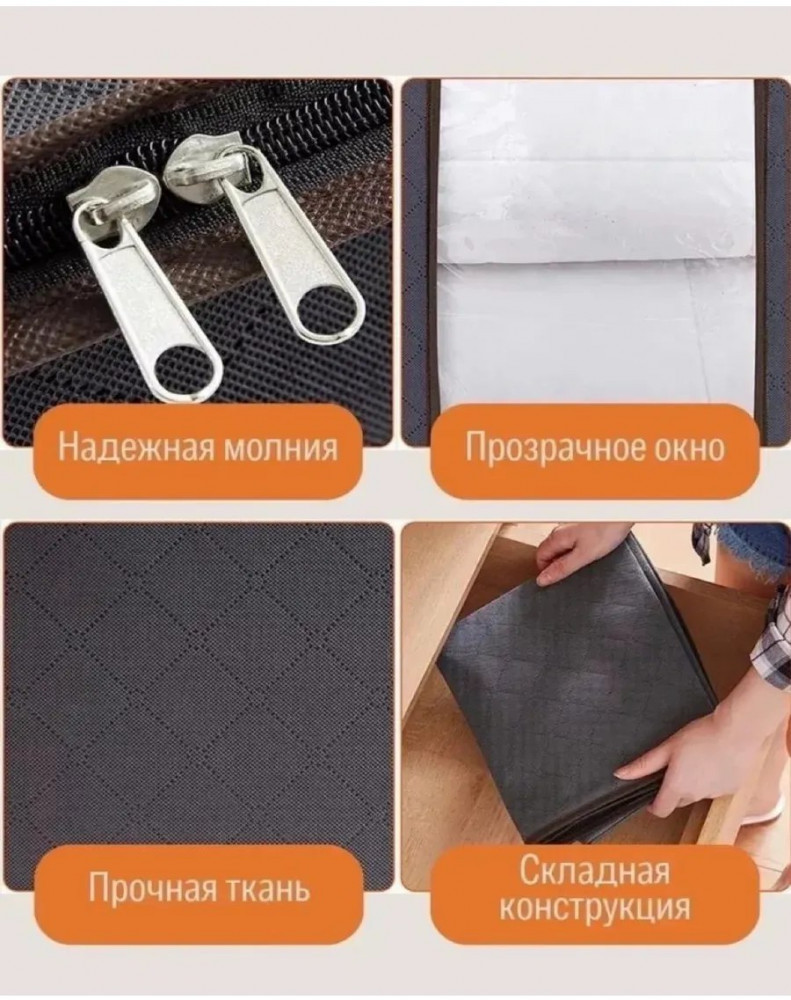 Надежная молния

Прозрачное окно

Прочная ткань

Складная конструкция