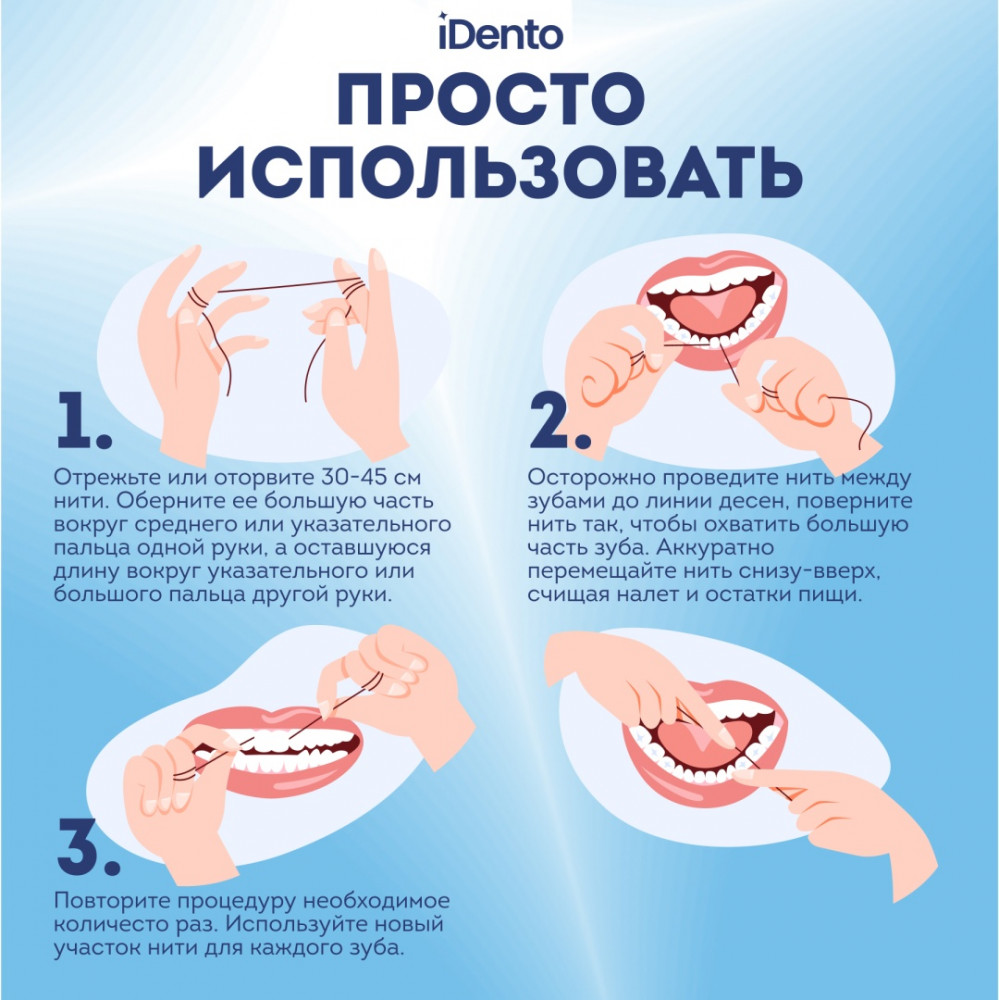 iDento

ПРОСТО ИСПОЛЬЗОВАТЬ

1.

Отрежьте или оторвите 30-45 см нити. Оберните ее большую часть вокруг среднего или указательного пальца одной руки, а оставшуюся длину вокруг указательного или большого пальца другой руки.

2.

Осторожно проведите нить между зубами до линии десен, поверните нить так, чтобы охватить большую часть зуба. Аккуратно перемещайте нить снизу-вверх, счищая налет и остатки пищи.

3.

Повторите процедуру необходимое количесто раз. Используйте новый участок нити для каждого зуба.