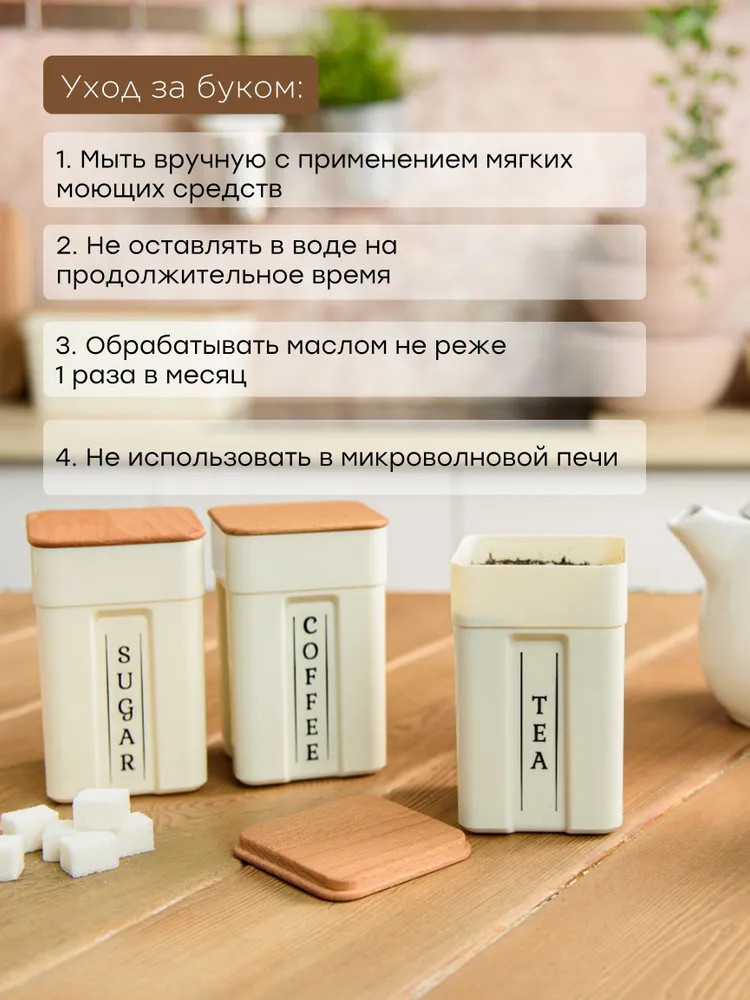 Уход за буком:

1. Мыть вручную с применением мягких моющих средств

2. Не оставлять в воде на продолжительное время

3. Обрабатывать маслом не реже 1 раза в месяц

4. Не использовать в микроволновой печи

SUGAR

COFFEE

TEA