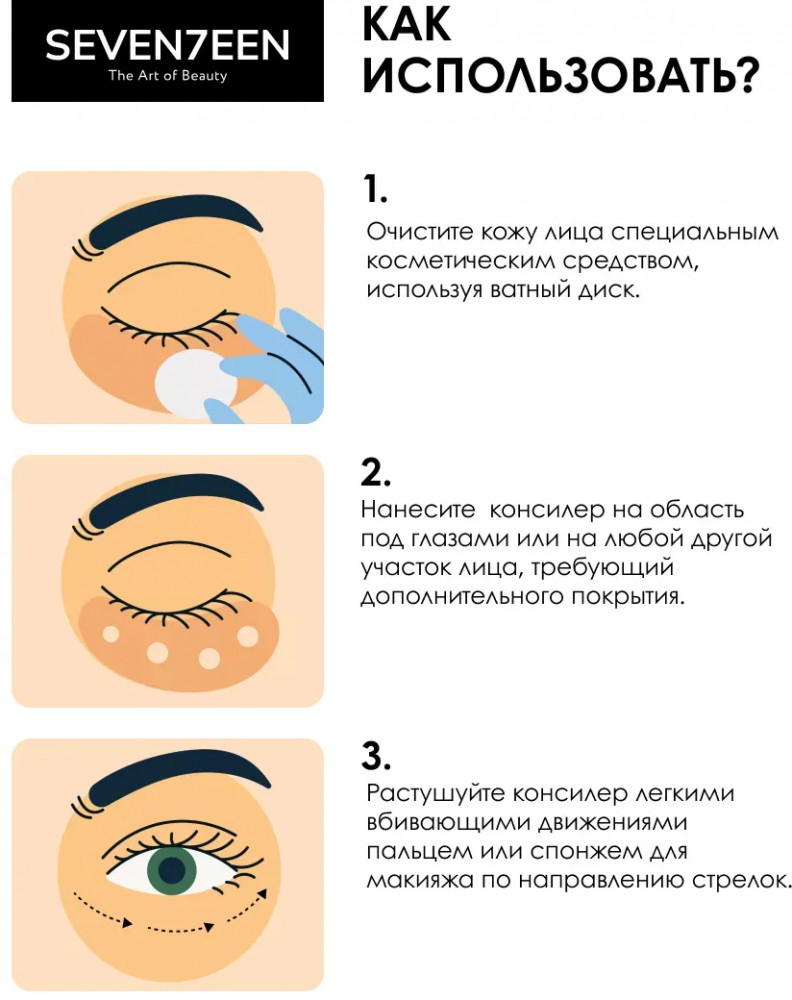 SEVEN7EEN
The Art of Beauty

КАК ИСПОЛЬЗОВАТЬ?

1.
Очистите кожу лица специальным косметическим средством, используя ватный диск.

2.
Нанесите консилер на область под глазами или на любой другой участок лица, требующий дополнительного покрытия.

3.
Растушуйте консилер легкими вбивающими движениями пальцем или спонжем для макияжа по направлению стрелок.