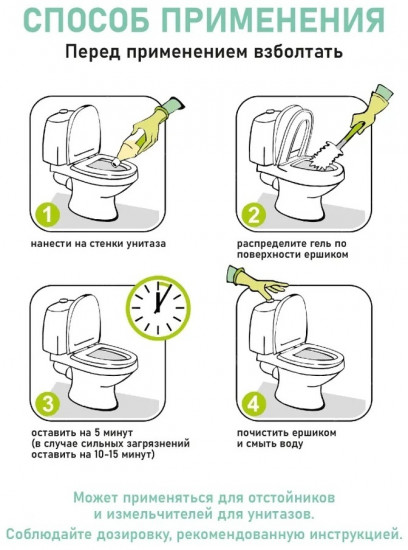 СПОСОБ ПРИМЕНЕНИЯ

Перед применением взболтать

1

нанести на стенки унитаза

2

распределите гель по поверхности ершиком

3

оставить на 5 минут (в случае сильных загрязнений оставить на 10-15 минут)

4

почистить ершиком и смыть воду

Может применяться для отстойников и измельчителей для унитазов.

Соблюдайте дозировку, рекомендованную инструкцией.