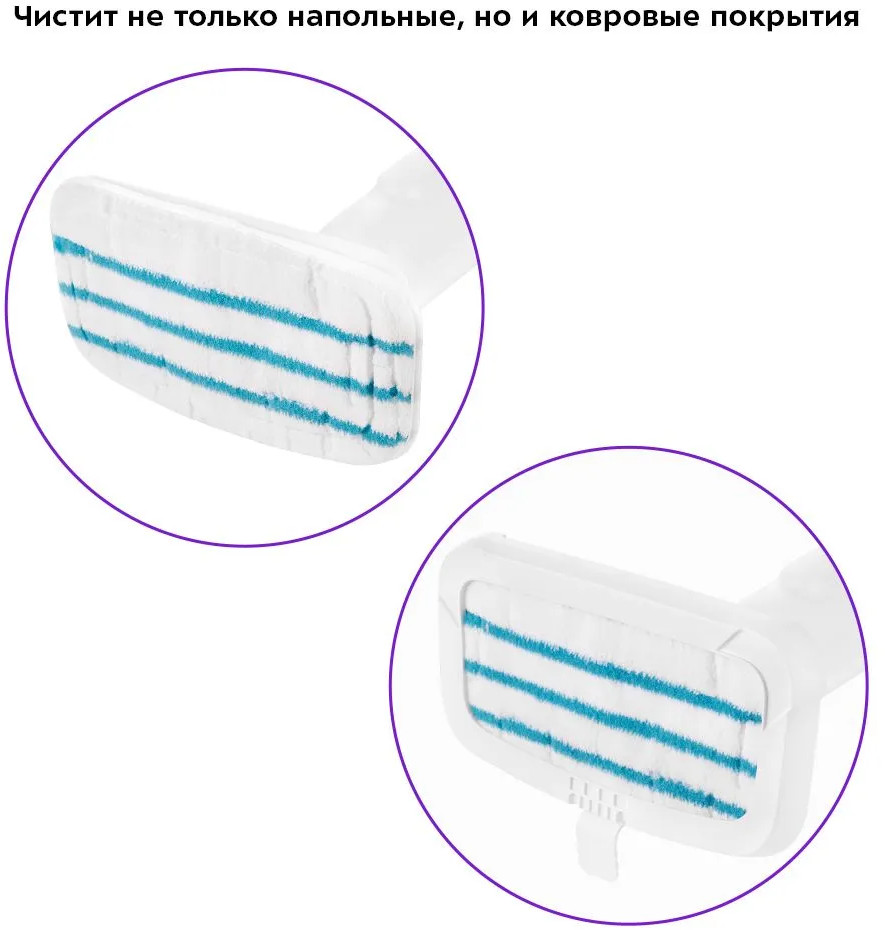 Чистит не только напольные, но и ковровые покрытия