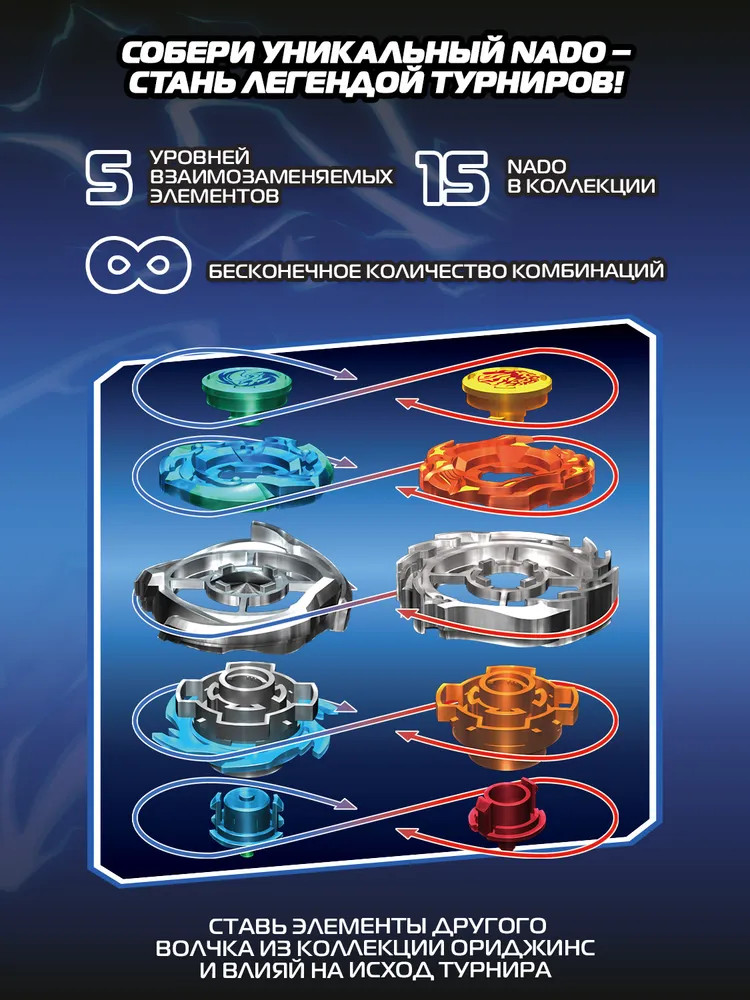 СОБЕРИ УНИКАЛЬНЫЙ NADO – СТАНЬ ЛЕГЕНДОЙ ТУРНИРОВ!

5 УРОВНЕЙ ВЗАИМОЗАМЕНЯЕМЫХ ЭЛЕМЕНТОВ

15 NADO В КОЛЛЕКЦИИ

∞ БЕСКОНЕЧНОЕ КОЛИЧЕСТВО КОМБИНАЦИЙ

СТАВЬ ЭЛЕМЕНТЫ ДРУГОГО ВОЛЧКА ИЗ КОЛЛЕКЦИИ ОРИДЖИНС И ВЛИЯЙ НА ИСХОД ТУРНИРА