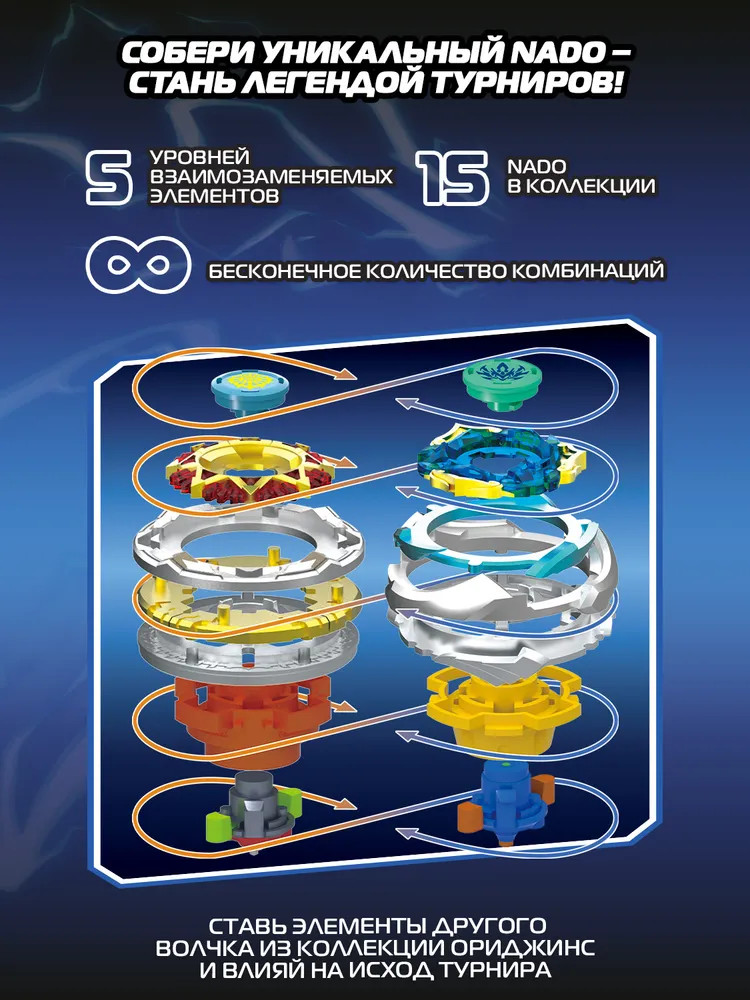 СОБЕРИ УНИКАЛЬНЫЙ NADO – СТАНЬ ЛЕГЕНДОЙ ТУРНИРОВ!

5 УРОВНЕЙ ВЗАИМОЗАМЕНЯЕМЫХ ЭЛЕМЕНТОВ

15 NADO В КОЛЛЕКЦИИ

∞ БЕСКОНЕЧНОЕ КОЛИЧЕСТВО КОМБИНАЦИЙ

СТАВЬ ЭЛЕМЕНТЫ ДРУГОГО ВОЛЧКА ИЗ КОЛЛЕКЦИИ ОРИДЖИНС И ВЛИЯЙ НА ИСХОД ТУРНИРА