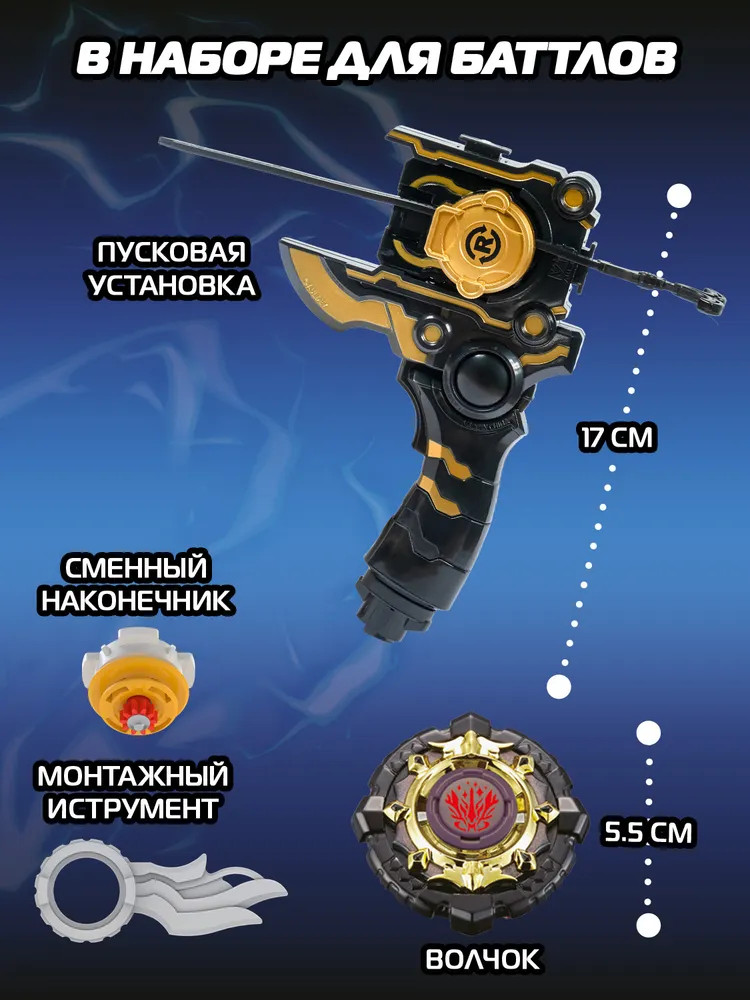 В НАБОРЕ ДЛЯ БАТТЛОВ

ПУСКОВАЯ УСТАНОВКА

17 СМ

СМЕННЫЙ НАКОНЕЧНИК

МОНТАЖНЫЙ ИСТРУМЕНТ

5.5 СМ

ВОЛЧОК