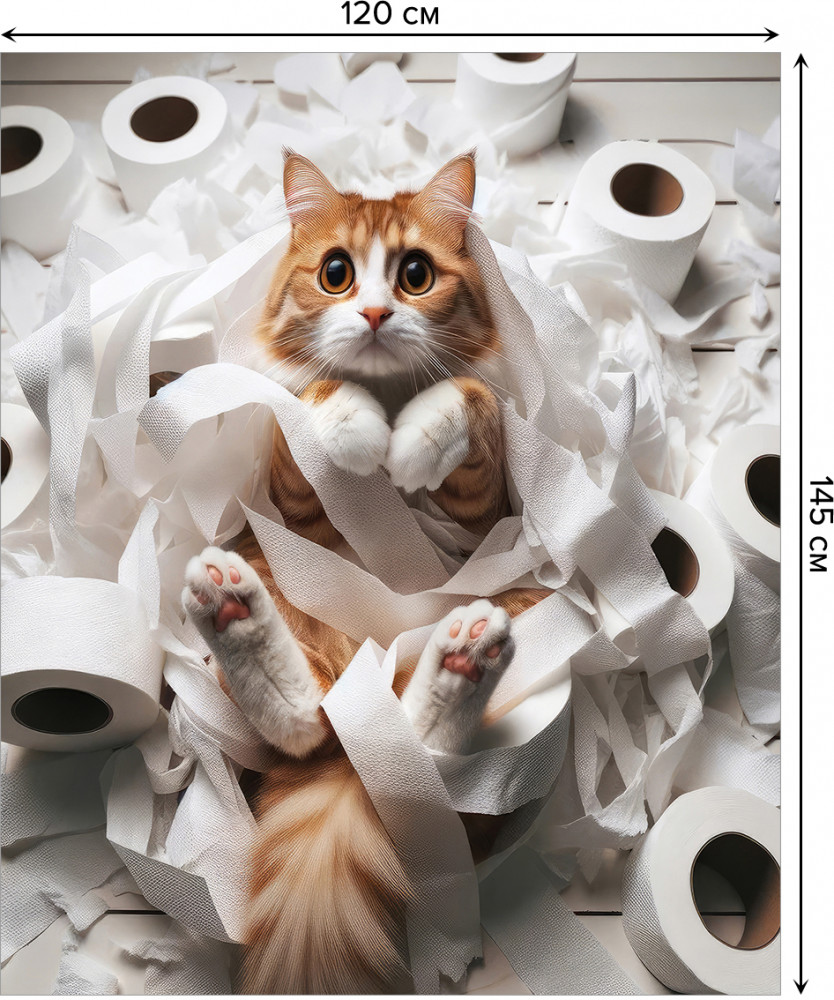 120 см

145 см