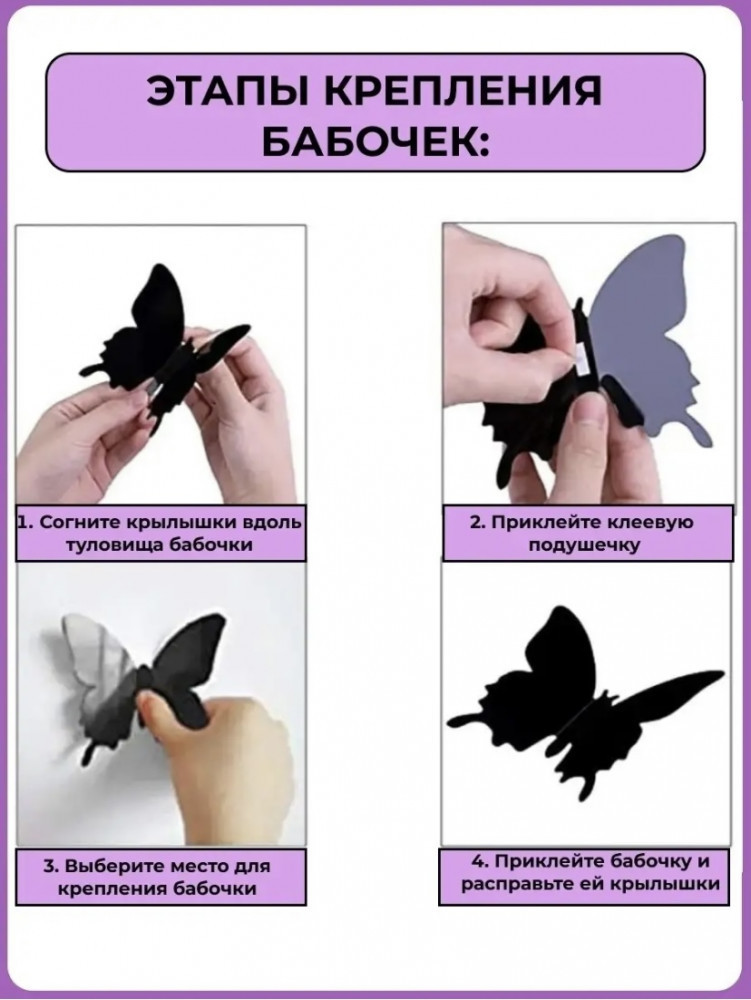 ЭТАПЫ КРЕПЛЕНИЯ БАБОЧЕК:

1. Согните крылышки вдоль туловища бабочки

2. Приклейте клеевую подушечку

3. Выберите место для крепления бабочки

4. Приклейте бабочку и расправьте ей крылышки