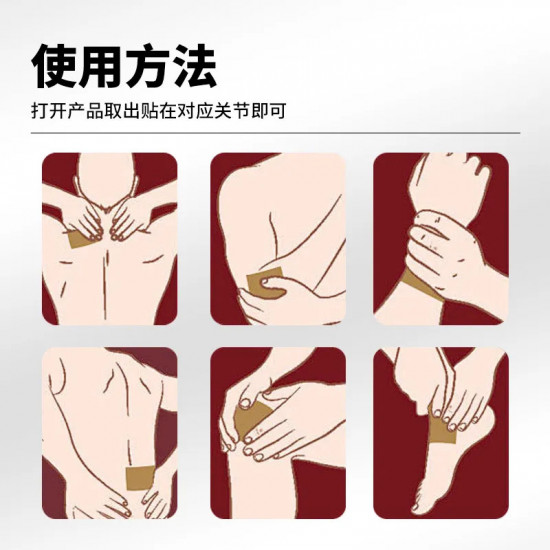 使用方法

打开产品取出贴在对应关节即可