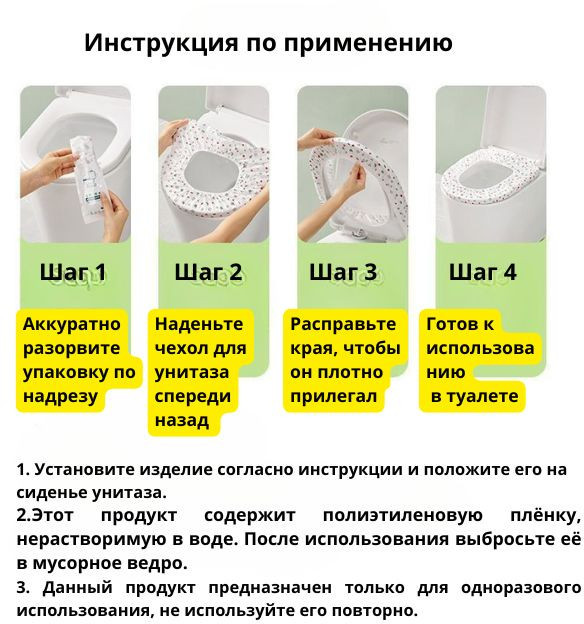 Инструкция по применению

Шаг 1

Аккуратно разорвите упаковку по надрезу

Шаг 2

Наденьте чехол для унитаза спереди назад

Шаг 3

Расправьте края, чтобы он плотно прилегал

Шаг 4

Готов к использованию в туалете

1. Установите изделие согласно инструкции и положите его на сиденье унитаза.

2.Этот продукт содержит полиэтиленовую плёнку, нерастворимую в воде. После использования выбросьте её в мусорное ведро.

3. Данный продукт предназначен только для одноразового использования, не используйте его повторно.