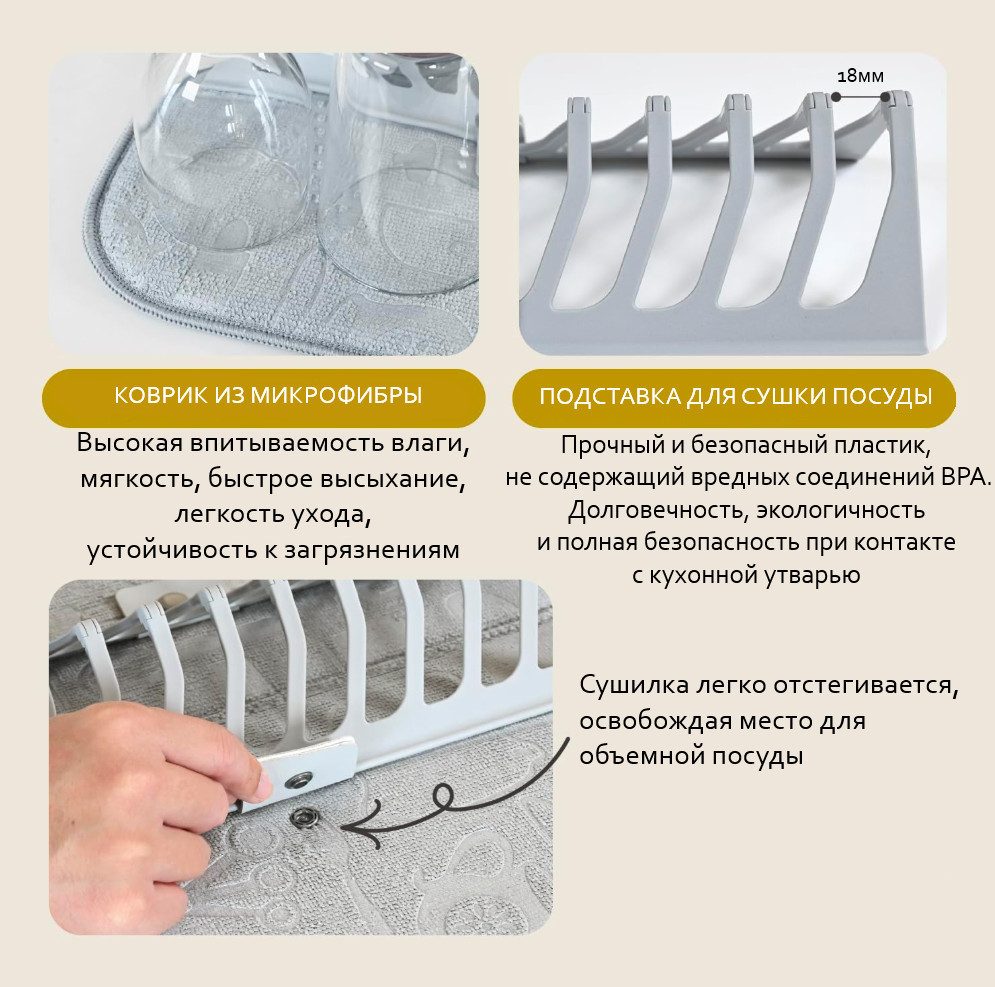 18мм

КОВРИК ИЗ МИКРОФИБРЫ

Высокая впитываемость влаги, мягкость, быстрое высыхание, легкость ухода, устойчивость к загрязнениям

ПОДСТАВКА ДЛЯ СУШКИ ПОСУДЫ

Прочный и безопасный пластик, не содержащий вредных соединений BPA. Долговечность, экологичность и полная безопасность при контакте с кухонной утварью

Сушилка легко отстегивается, освобождая место для объемной посуды