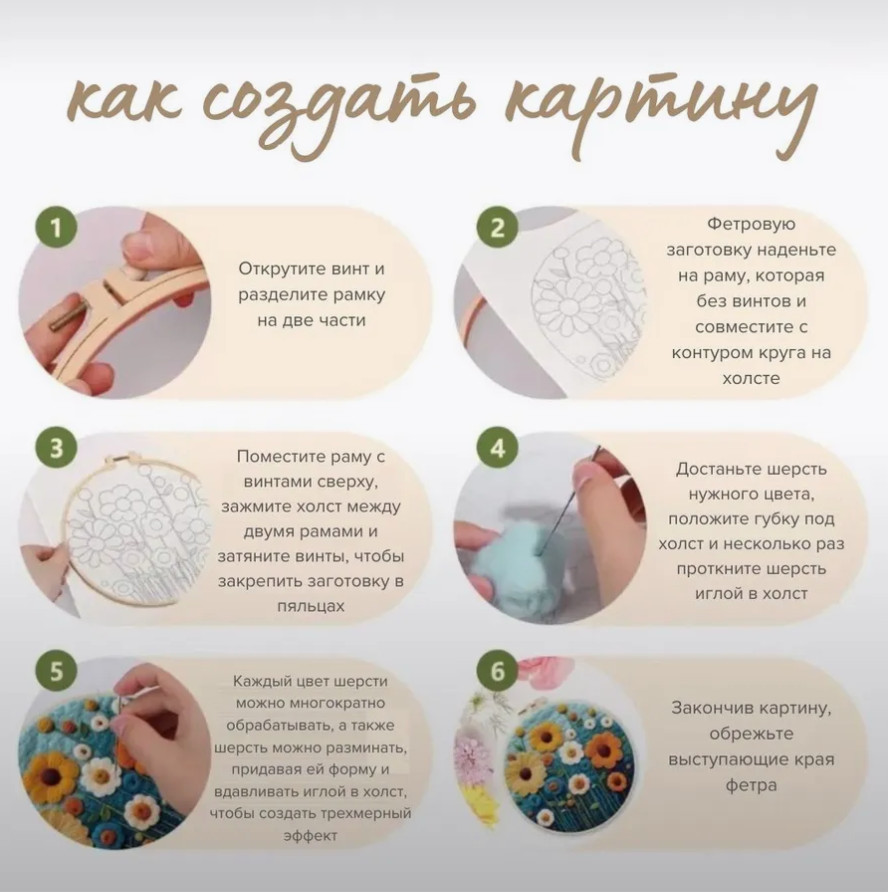 как создать картину

1
Открутите винт и разделите рамку на две части

2
Фетровую заготовку наденьте на раму, которая без винтов и совместите с контуром круга на холсте

3
Поместите раму с винтами сверху, зажмите холст между двумя рамами и затяните винты, чтобы закрепить заготовку в пяльцах

4
Достаньте шерсть нужного цвета, положите губку под холст и несколько раз проткните шерсть иглой в холст

5
Каждый цвет шерсти можно многократно обрабатывать, а также шерсть можно разминать, придавая ей форму и вдавливать иглой в холст, чтобы создать трехмерный эффект

6
Закончив картину, обрежьте выступающие края фетра