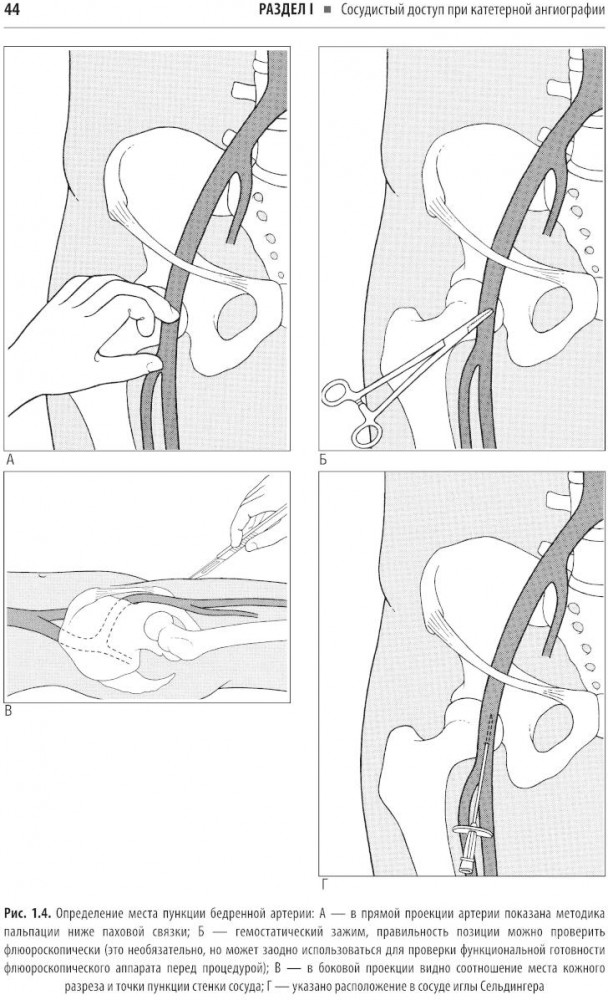 44

РАЗДЕЛ I ■ Сосудистый доступ при катетерной ангиографии

А

Б

В

Г

Рис. 1.4. Определение места пункции бедренной артерии: А — в прямой проекции артерии показана методика пальпации ниже паховой связки; Б — гемостатический зажим, правильность позиции можно проверить флюороскопически (это необязательно, но может заодно использоваться для проверки функциональной готовности флюороскопического аппарата перед процедурой); В — в боковой проекции видно соотношение места кожного разреза и точки пункции стенки сосуда; Г — указано расположение в сосуде иглы Сельдингера