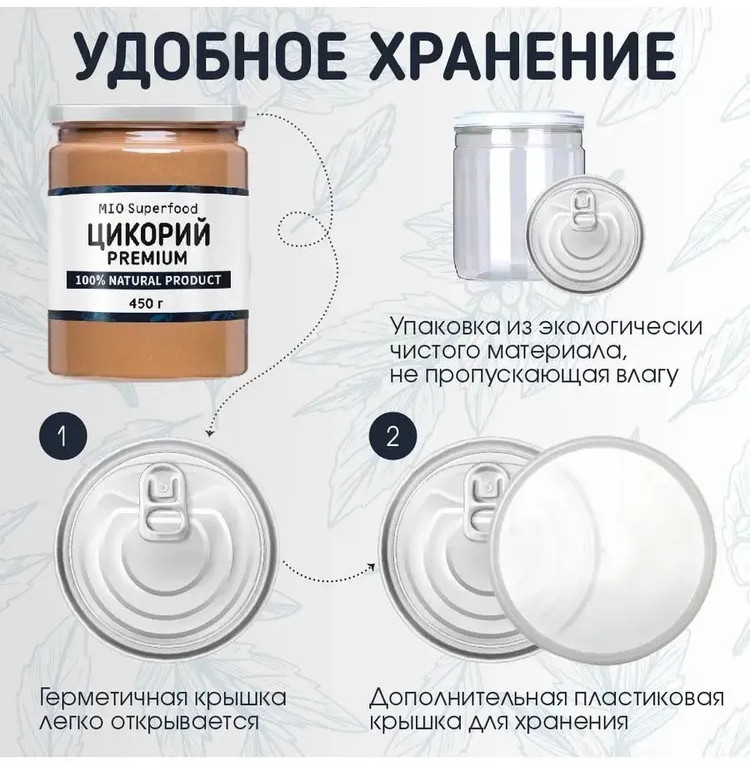 УДОБНОЕ ХРАНЕНИЕ

MIO Superfood
ЦИКОРИЙ
PREMIUM
100% NATURAL PRODUCT
450 г

Упаковка из экологически чистого материала, не пропускающая влагу

1

2

Герметичная крышка легко открывается

Дополнительная пластиковая крышка для хранения