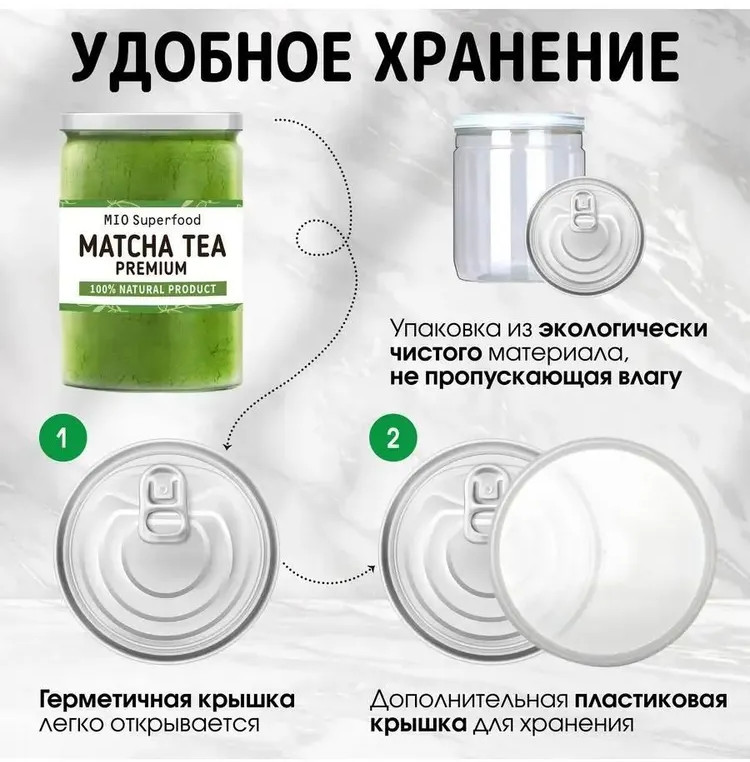 УДОБНОЕ ХРАНЕНИЕ

MIO Superfood
MATCHA TEA
PREMIUM
100% NATURAL PRODUCT

Упаковка из экологически чистого материала, не пропускающая влагу

1

2

Герметичная крышка легко открывается

Дополнительная пластиковая крышка для хранения