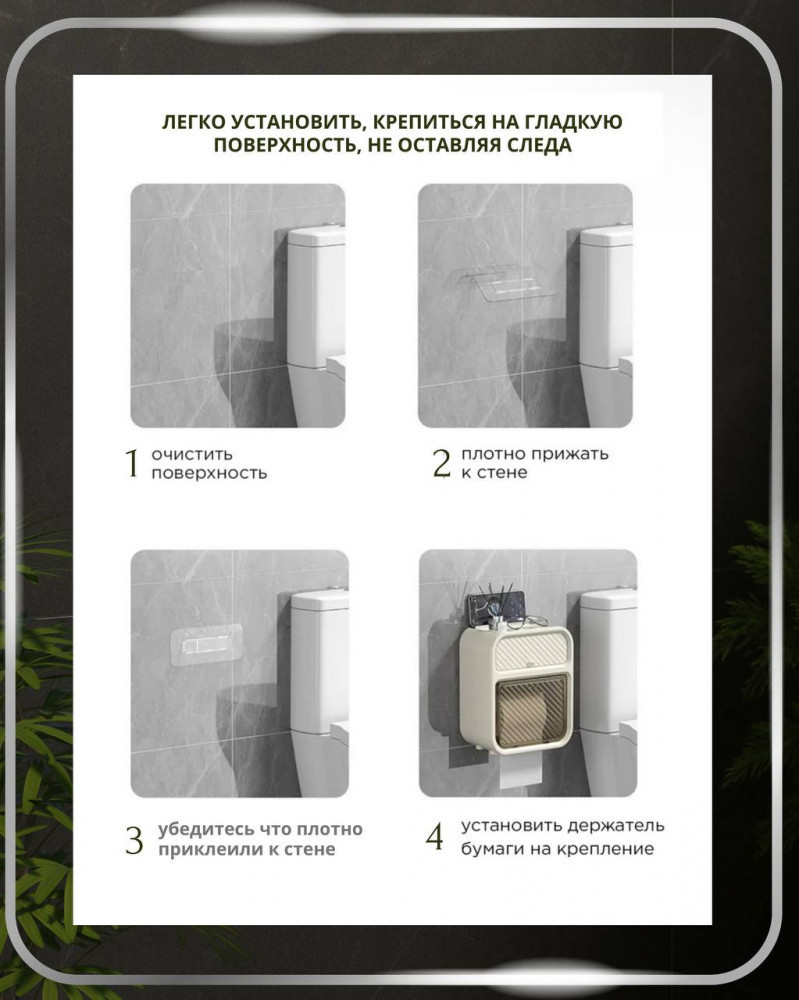 ЛЕГКО УСТАНОВИТЬ, КРЕПИТЬСЯ НА ГЛАДКУЮ ПОВЕРХНОСТЬ, НЕ ОСТАВЛЯЯ СЛЕДА

1 очистить поверхность

2 плотно прижать к стене

3 убедитесь что плотно приклеили к стене

4 установить держатель бумаги на крепление