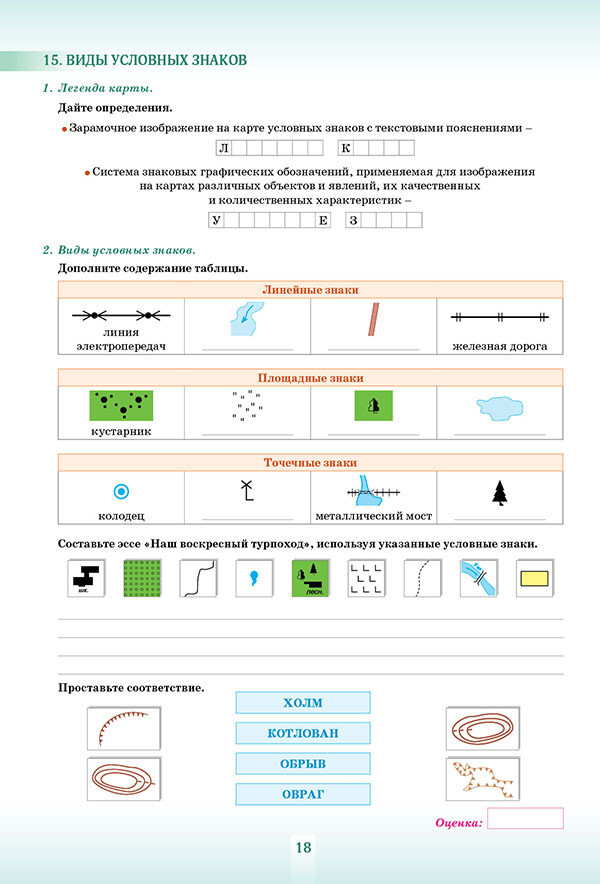 15. ВИДЫ УСЛОВНЫХ ЗНАКОВ

1. Легенда карты.

Дайте определения.

• Зарамочное изображение на карте условных знаков с текстовыми пояснениями –

Л К

• Система знаковых графических обозначений, применяемая для изображения на картах различных объектов и явлений, их качественных и количественных характеристик –

У Е З

2. Виды условных знаков.

Дополните содержание таблицы.

| Линейные знаки | | | |
|---|---|---|---|
| линия электропередач | | | железная дорога |

| Площадные знаки | | | |
|---|---|---|---|
| кустарник | | | |

| Точечные знаки | | | |
|---|---|---|---|
| колодец | | металлический мост | |

Составьте эссе «Наш воскресный турпоход», используя указанные условные знаки.

шк.

лесн.

Проставьте соответствие.

ХОЛМ

КОТЛОВАН

ОБРЫВ

ОВРАГ

Оценка:

18