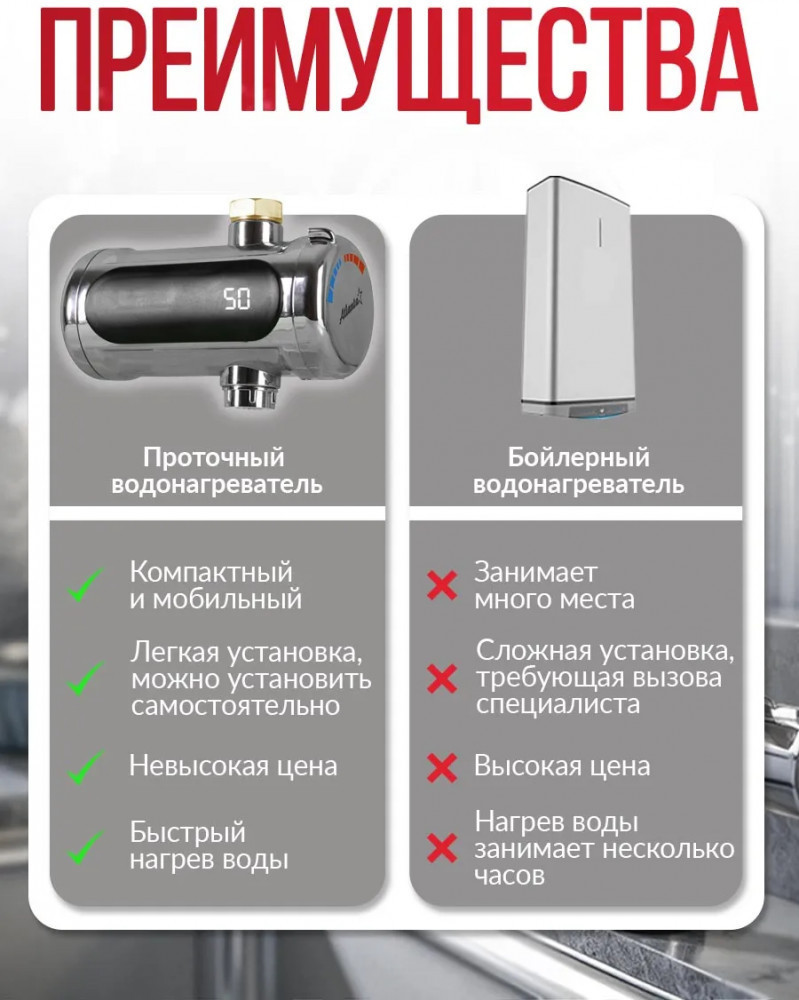 ПРЕИМУЩЕСТВА

50

Проточный водонагреватель

Компактный и мобильный

Легкая установка, можно установить самостоятельно

Невысокая цена

Быстрый нагрев воды

Бойлерный водонагреватель

Занимает много места

Сложная установка, требующая вызова специалиста

Высокая цена

Нагрев воды занимает несколько часов