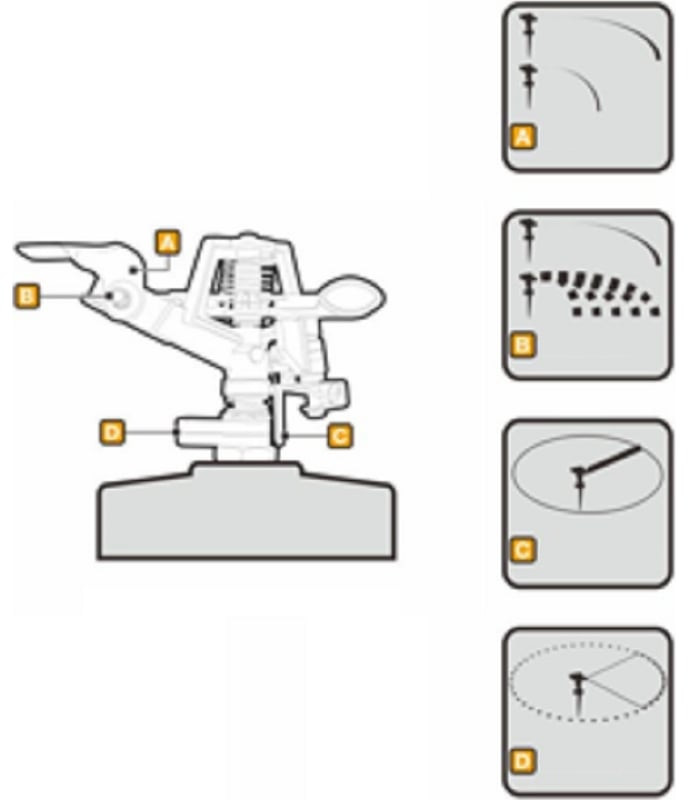 A
B
D
C
A
B
C
D