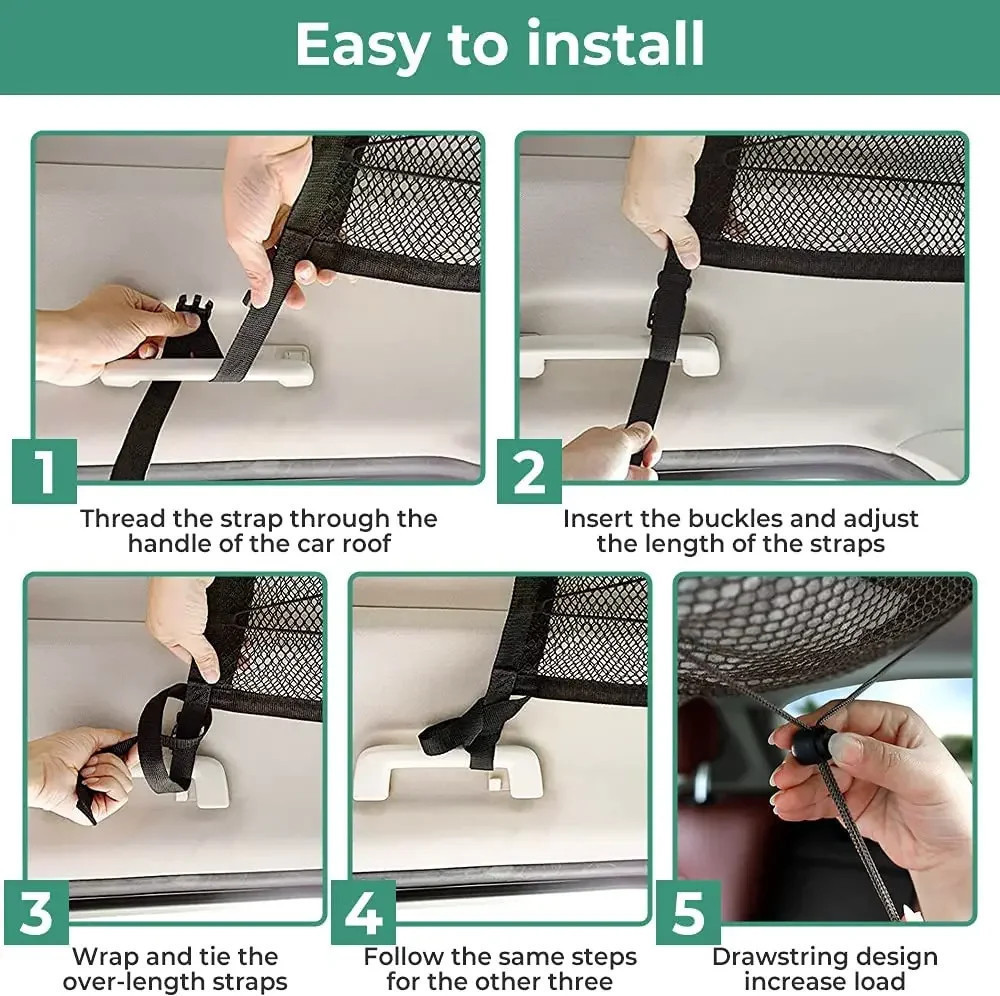 Easy to install

1

Thread the strap through the handle of the car roof

2

Insert the buckles and adjust the length of the straps

3

Wrap and tie the over-length straps

4

Follow the same steps for the other three

5

Drawstring design increase load