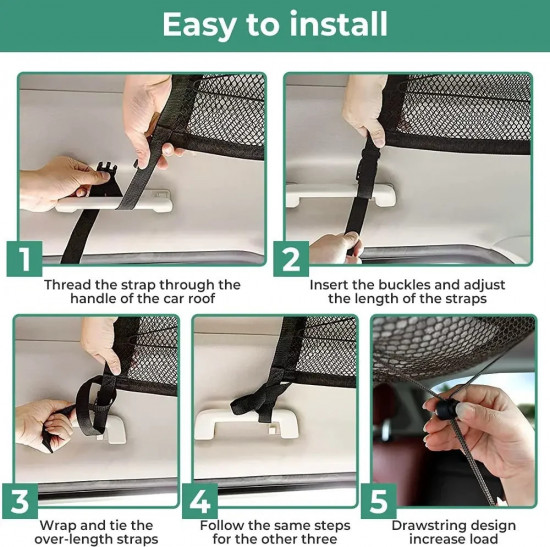 Easy to install

1

Thread the strap through the handle of the car roof

2

Insert the buckles and adjust the length of the straps

3

Wrap and tie the over-length straps

4

Follow the same steps for the other three

5

Drawstring design increase load